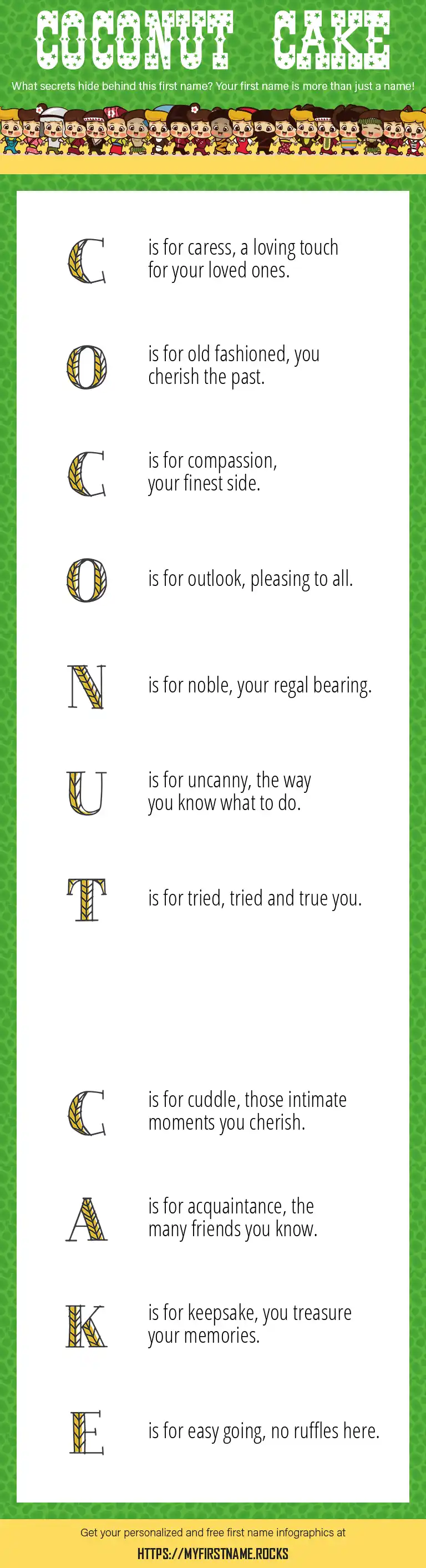 COCONUT CAKE

What secrets hide behind this first name? Your first name is more than just a name!

C is for caress, a loving touch for your loved ones.

O is for old fashioned, you cherish the past.

C is for compassion, your finest side.

O is for outlook, pleasing to all.

N is for noble, your regal bearing.

U is for uncanny, the way you know what to do.

T is for tried, tried and true you.

C is for cuddle, those intimate moments you cherish.

A is for acquaintance, the many friends you know.

K is for keepsake, you treasure your memories.

E is for easy going, no ruffles here.

Get your personalized and free first name infographics at

HTTPS://MYFIRSTNAME.ROCKS