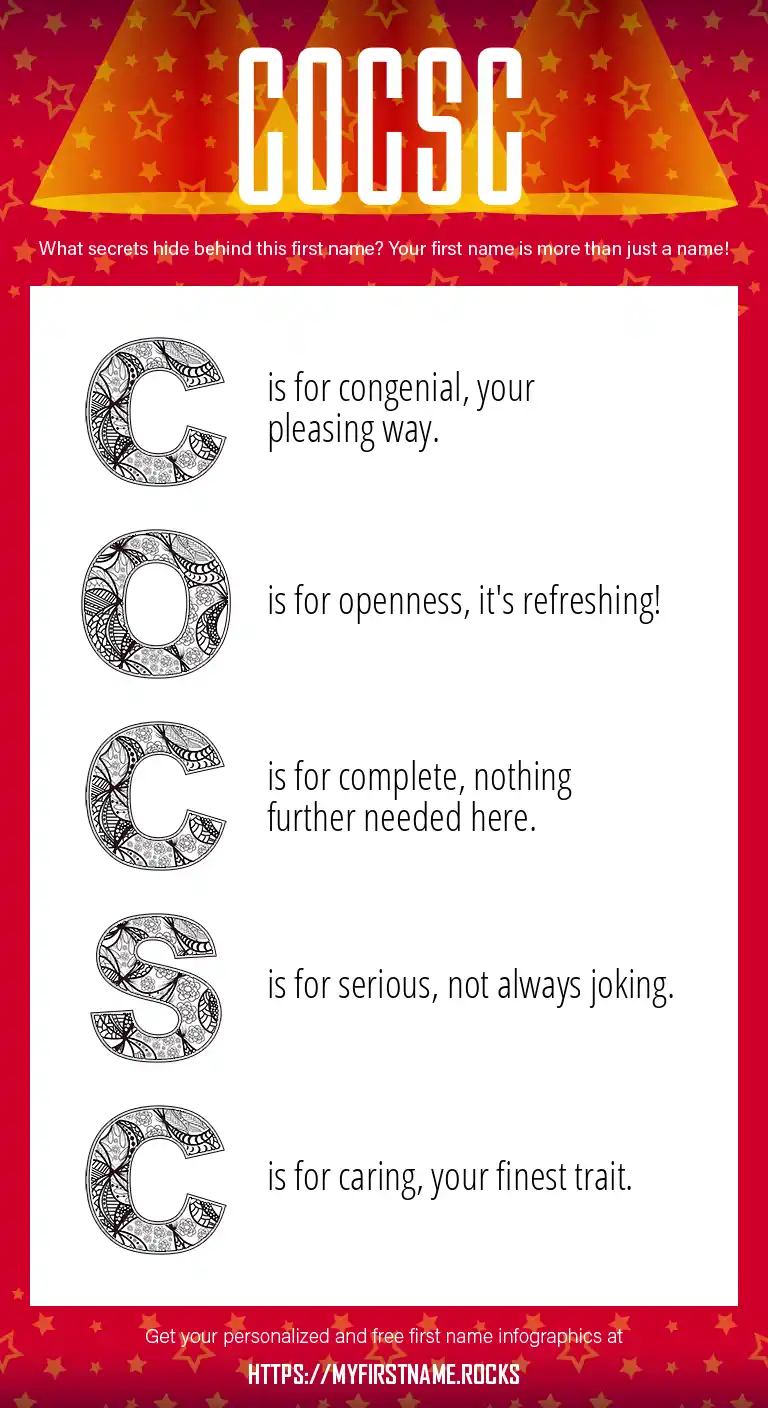 COCSC

What secrets hide behind this first name? Your first name is more than just a name!

C is for congenial, your pleasing way.

O is for openness, it's refreshing!

C is for complete, nothing further needed here.

S is for serious, not always joking.

C is for caring, your finest trait.

Get your personalized and free first name infographics at

HTTPS://MYFIRSTNAME.ROCKS