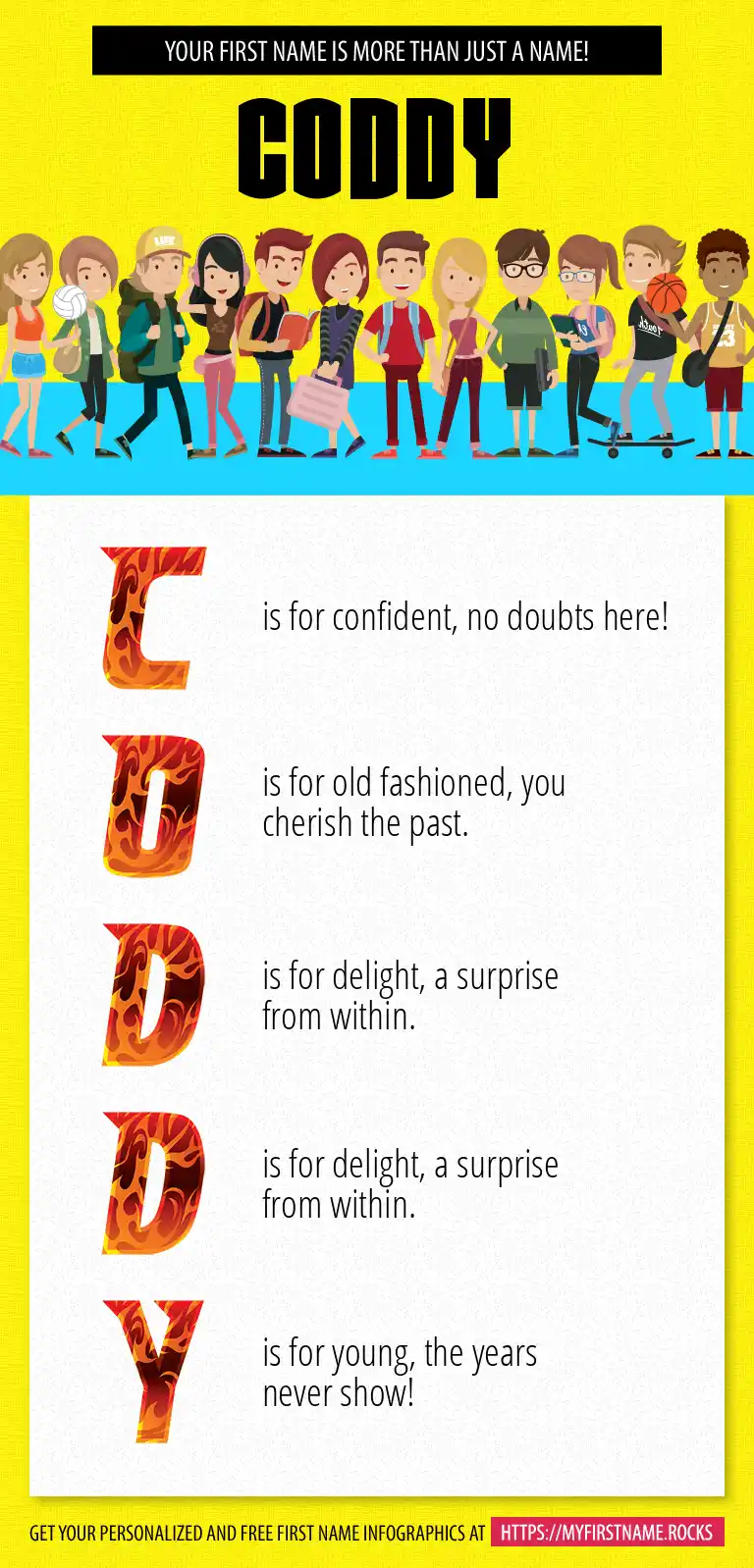 YOUR FIRST NAME IS MORE THAN JUST A NAME!

CODDY

C is for confident, no doubts here!

O is for old fashioned, you cherish the past.

D is for delight, a surprise from within.

D is for delight, a surprise from within.

Y is for young, the years never show!

GET YOUR PERSONALIZED AND FREE FIRST NAME INFOGRAPHICS AT HTTPS://MYFIRSTNAME.ROCKS