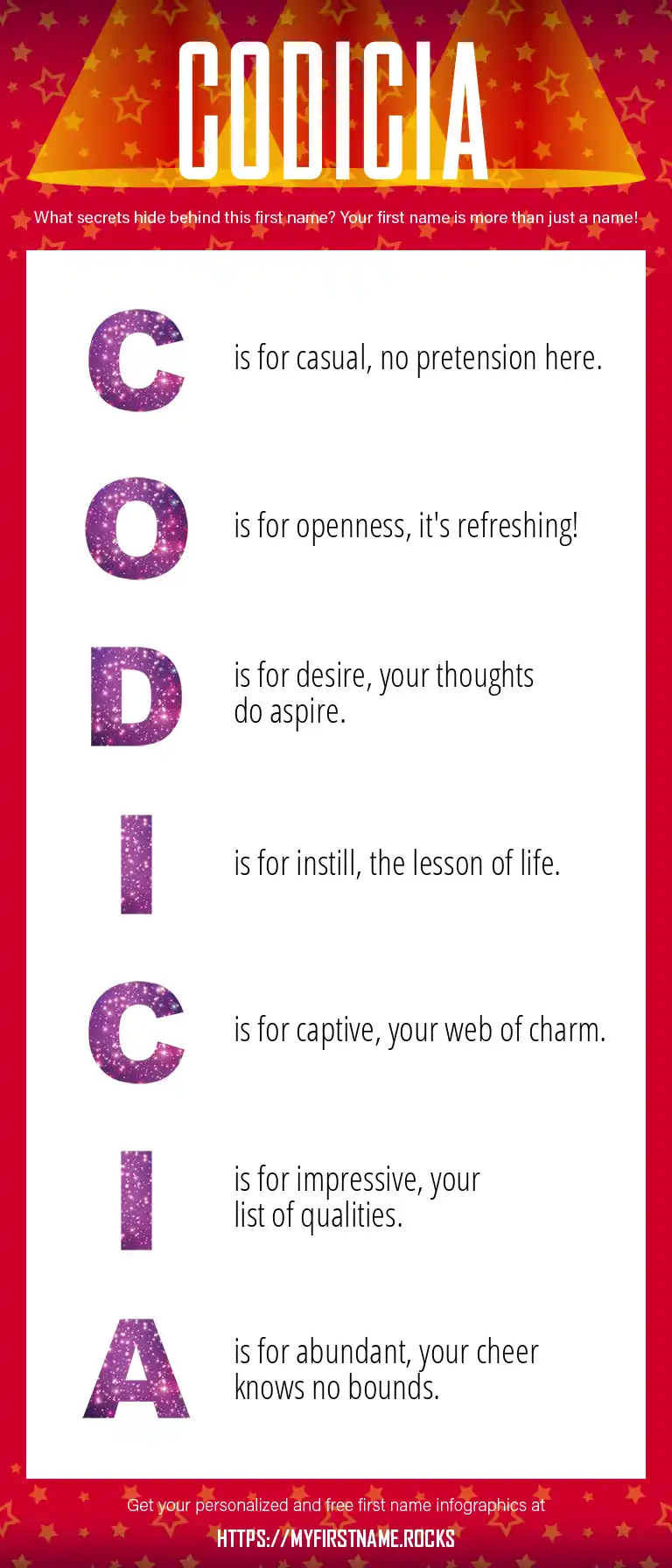 CODICIA

What secrets hide behind this first name? Your first name is more than just a name!

C is for casual, no pretension here.

O is for openness, it's refreshing!

D is for desire, your thoughts do aspire.

I is for instill, the lesson of life.

C is for captive, your web of charm.

I is for impressive, your list of qualities.

A is for abundant, your cheer knows no bounds.

Get your personalized and free first name infographics at

HTTPS://MYFIRSTNAME.ROCKS