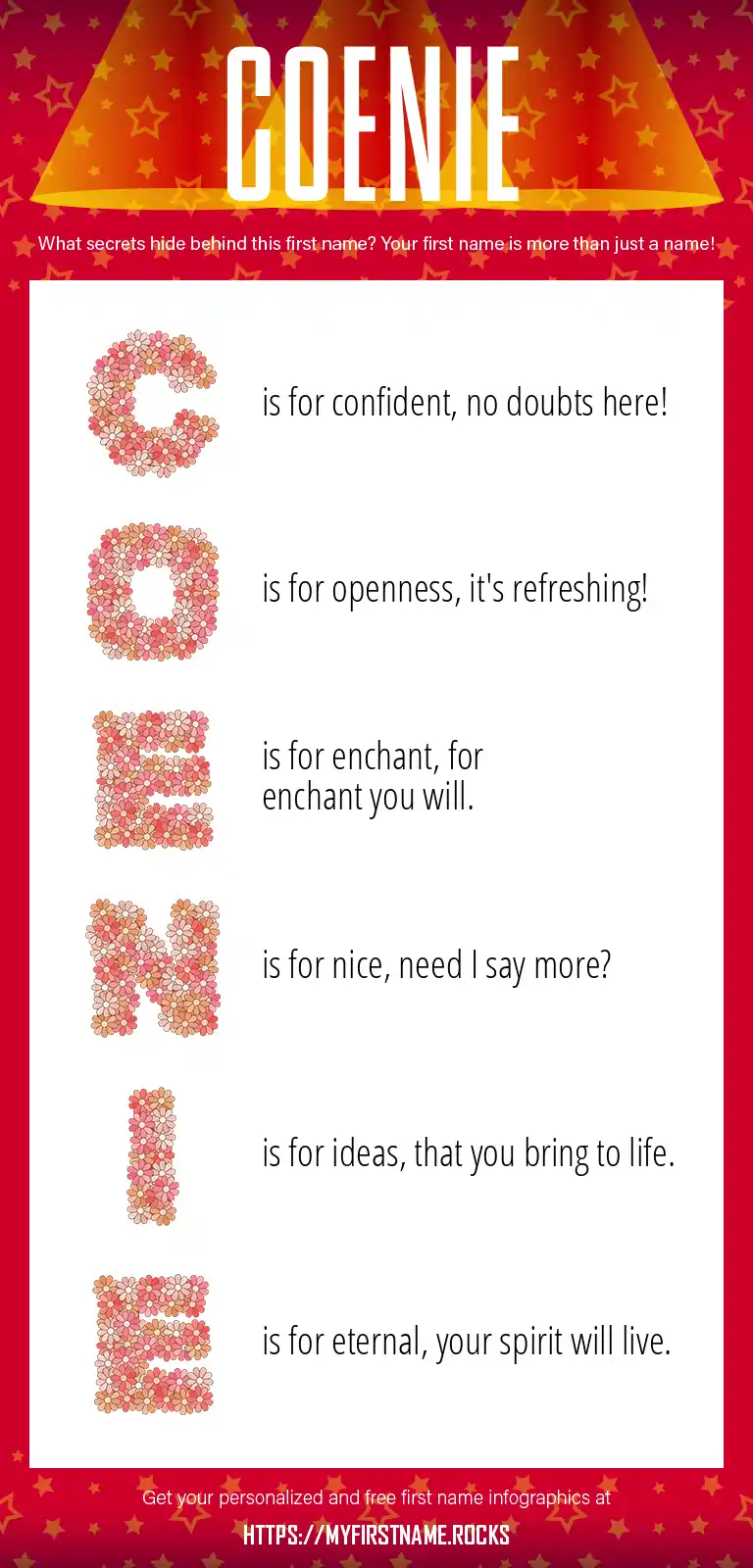 COENIE

What secrets hide behind this first name? Your first name is more than just a name!

C is for confident, no doubts here!

O is for openness, it's refreshing!

E is for enchant, for enchant you will.

N is for nice, need I say more?

I is for ideas, that you bring to life.

E is for eternal, your spirit will live.

Get your personalized and free first name infographics at

HTTPS://MYFIRSTNAME.ROCKS