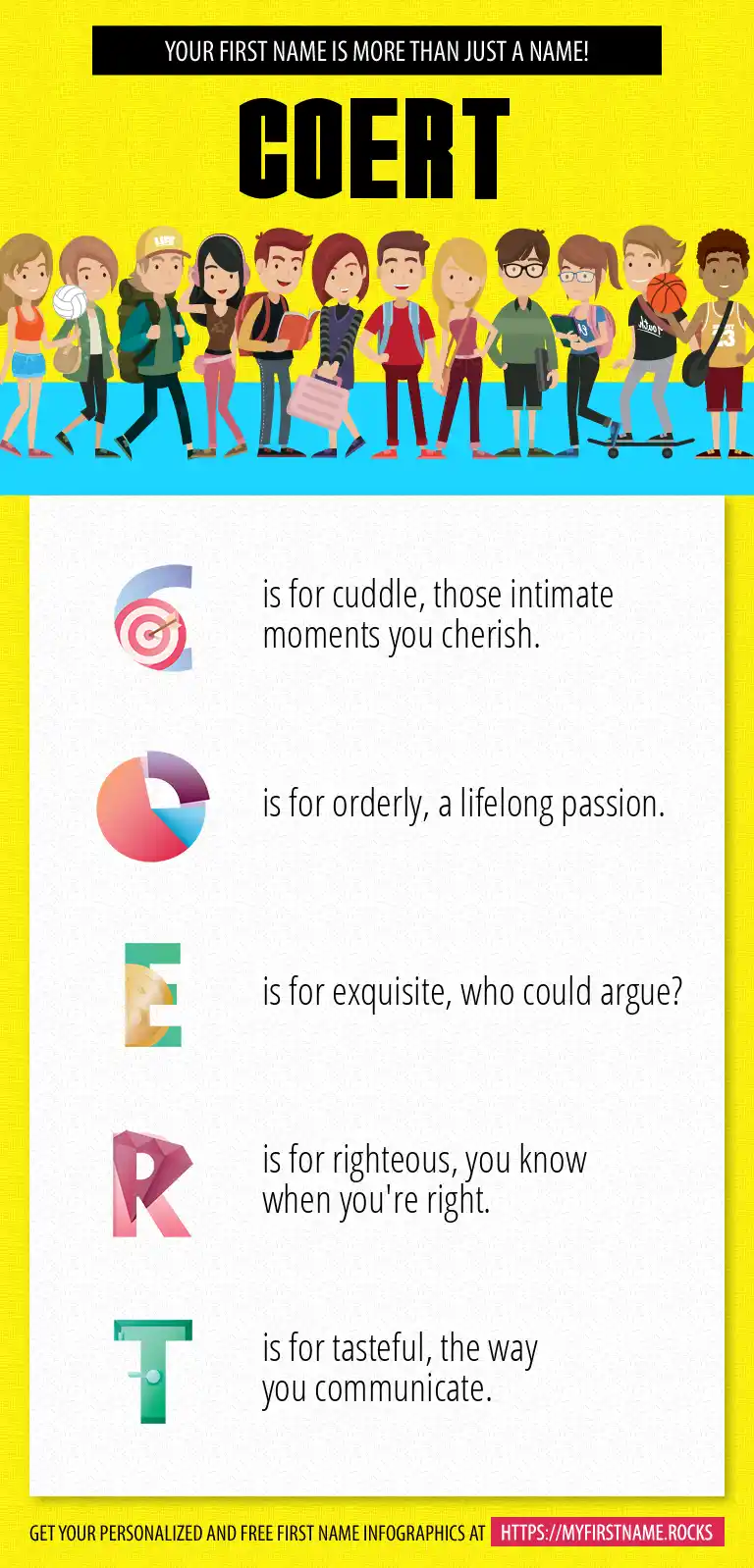 YOUR FIRST NAME IS MORE THAN JUST A NAME!

COERT

C is for cuddle, those intimate moments you cherish.

O is for orderly, a lifelong passion.

E is for exquisite, who could argue?

R is for righteous, you know when you're right.

T is for tasteful, the way you communicate.

GET YOUR PERSONALIZED AND FREE FIRST NAME INFOGRAPHICS AT HTTPS://MYFIRSTNAME.ROCKS