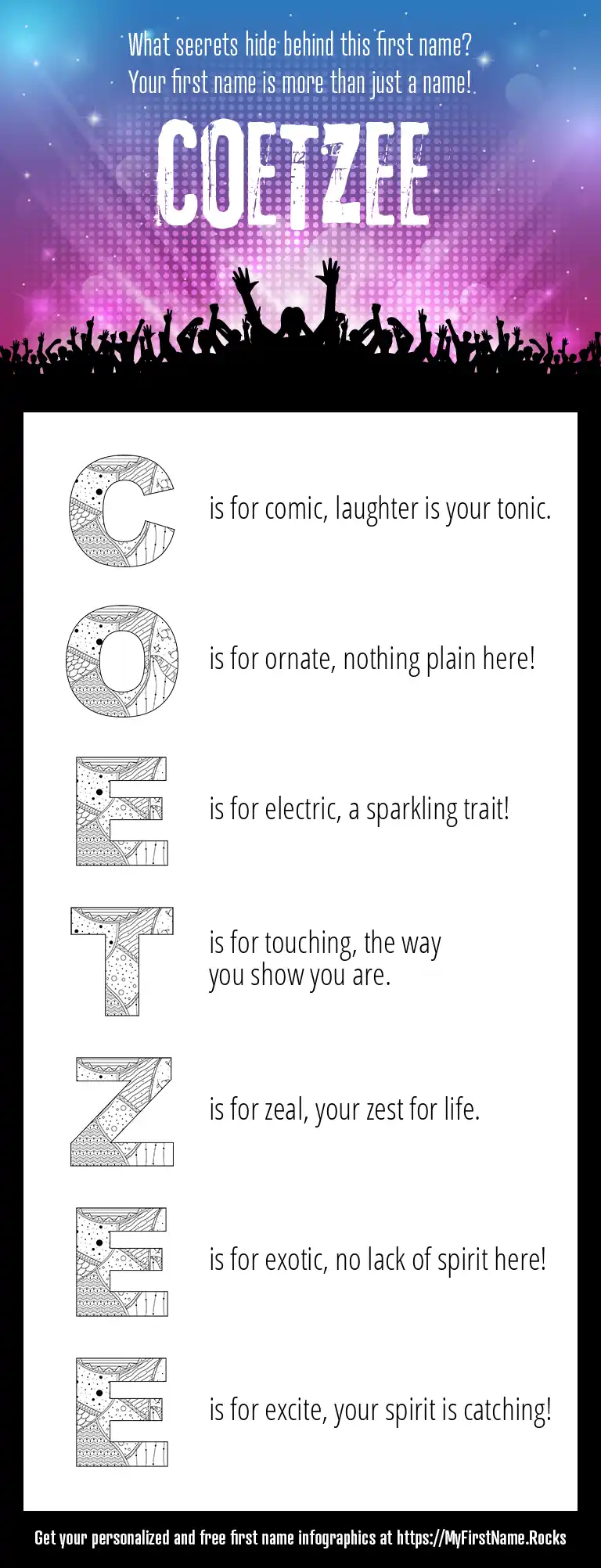 What secrets hide behind this first name?
Your first name is more than just a name!

COETZEE

C is for comic, laughter is your tonic.

O is for ornate, nothing plain here!

E is for electric, a sparkling trait!

T is for touching, the way you show you are.

Z is for zeal, your zest for life.

E is for exotic, no lack of spirit here!

E is for excite, your spirit is catching!

Get your personalized and free first name infographics at https://MyFirstName.Rocks