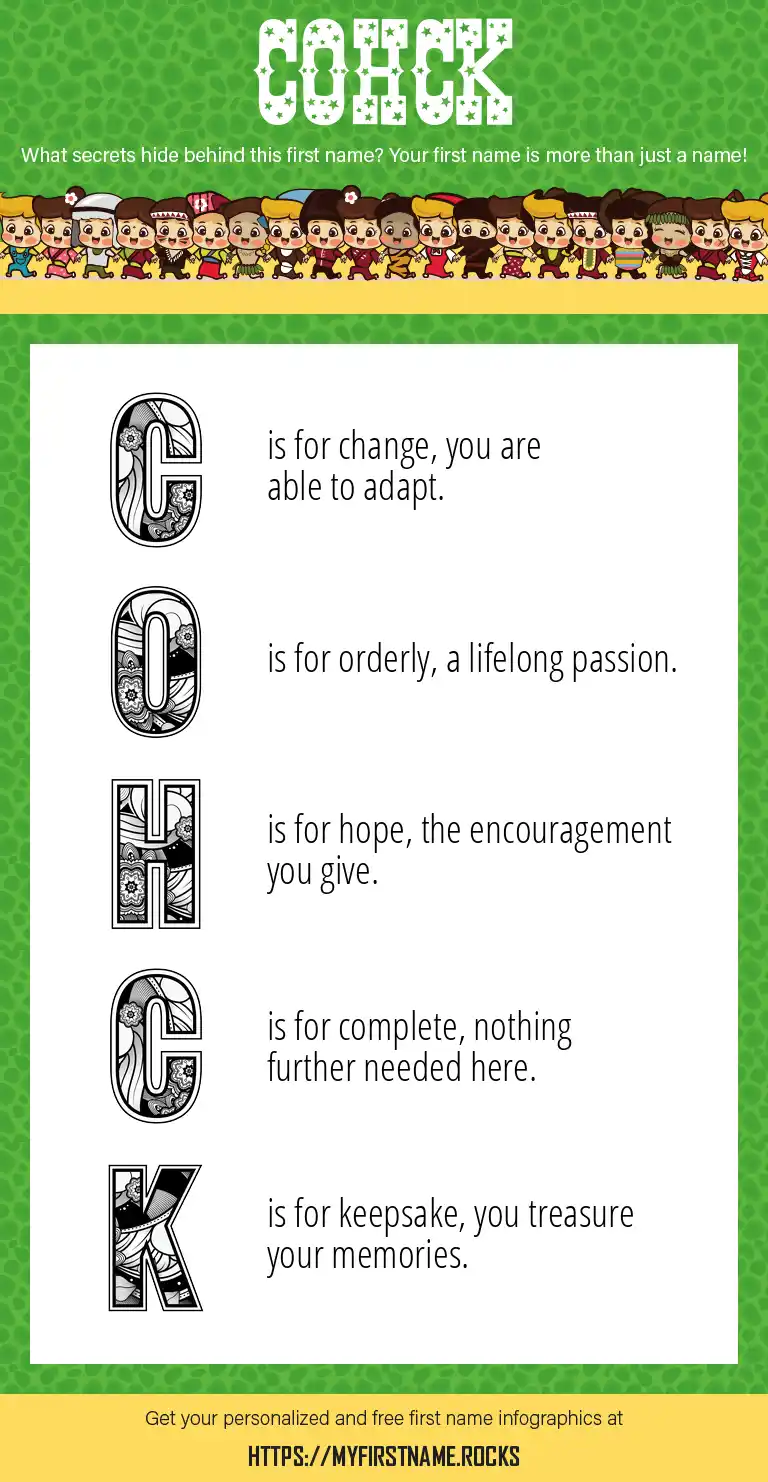 COHCK

What secrets hide behind this first name? Your first name is more than just a name!

C is for change, you are able to adapt.

O is for orderly, a lifelong passion.

H is for hope, the encouragement you give.

C is for complete, nothing further needed here.

K is for keepsake, you treasure your memories.

Get your personalized and free first name infographics at

HTTPS://MYFIRSTNAME.ROCKS