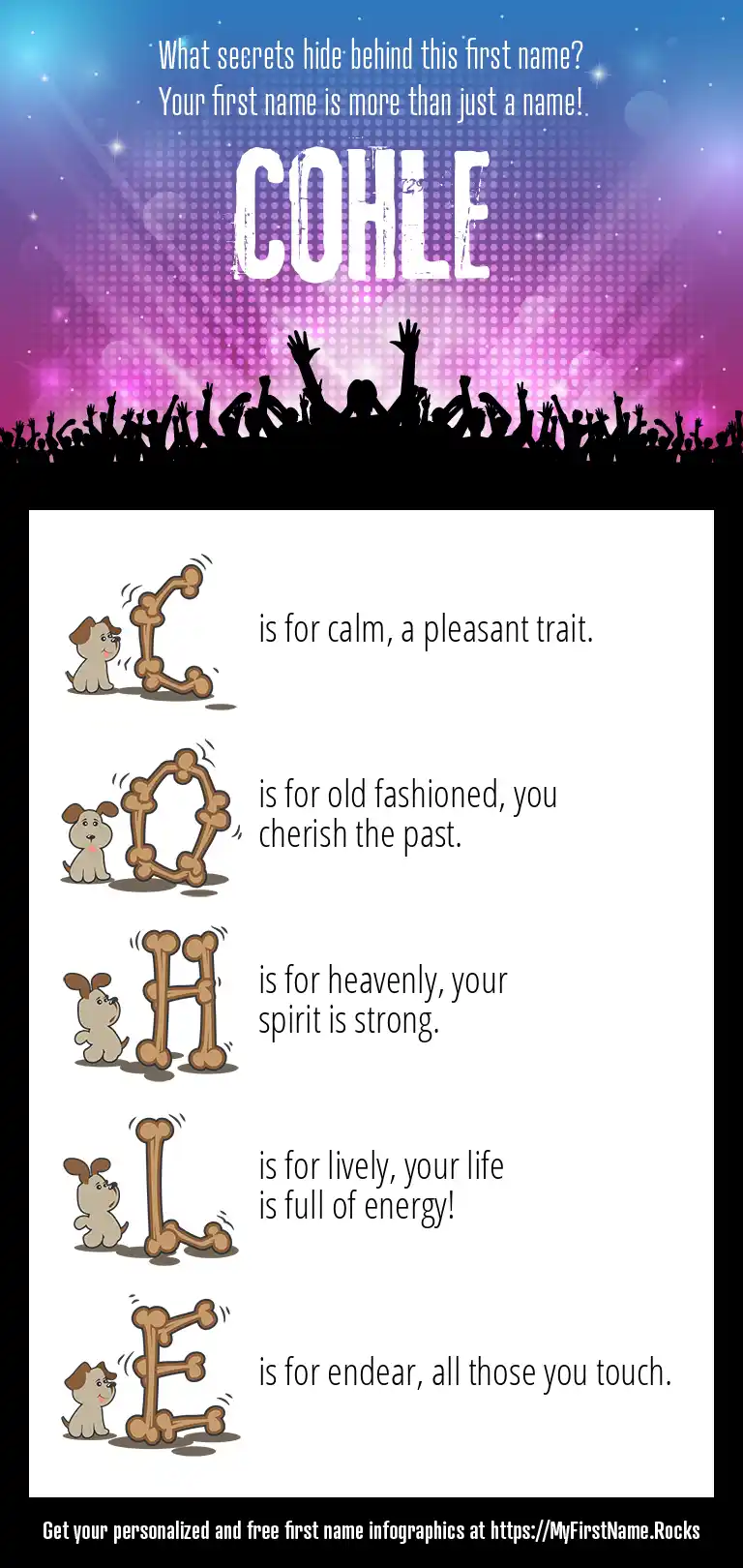 What secrets hide behind this first name?
Your first name is more than just a name!

COHLE

C is for calm, a pleasant trait.

O is for old fashioned, you cherish the past.

H is for heavenly, your spirit is strong.

L is for lively, your life is full of energy!

E is for endear, all those you touch.

Get your personalized and free first name infographics at https://MyFirstName.Rocks