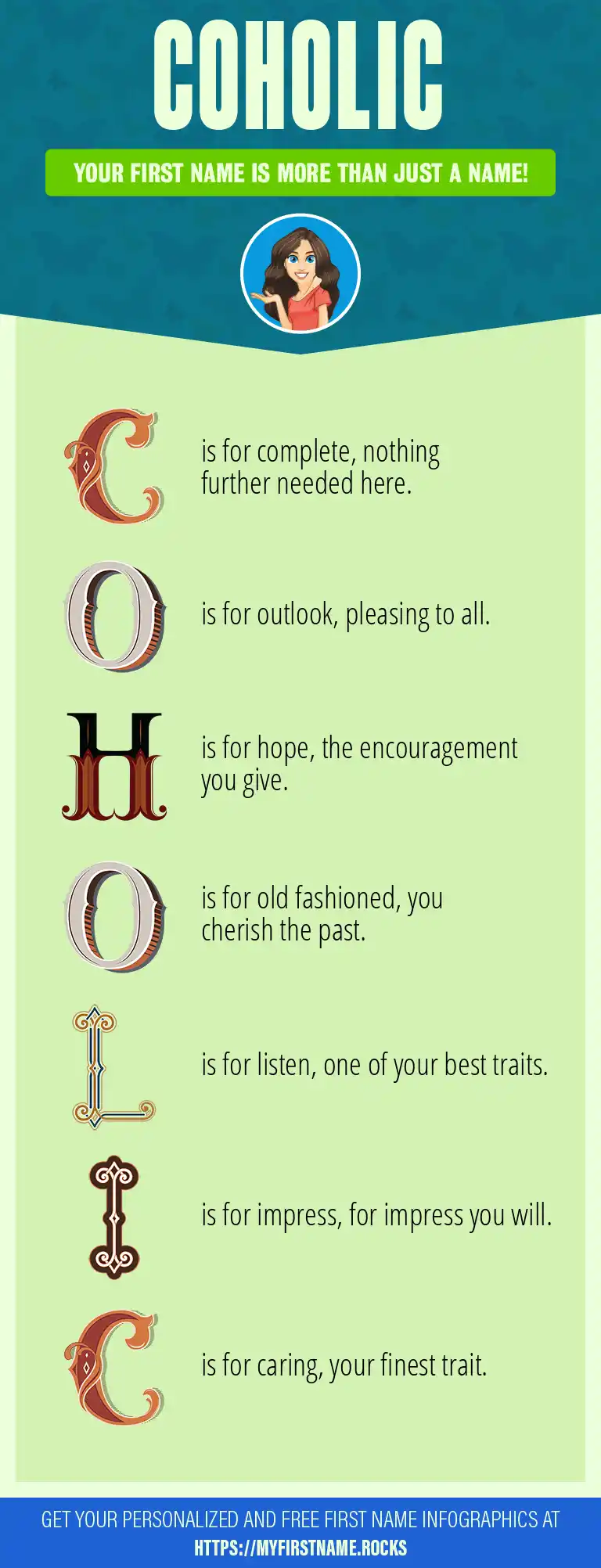 COHOLIC

YOUR FIRST NAME IS MORE THAN JUST A NAME!

C is for complete, nothing further needed here.

O is for outlook, pleasing to all.

H is for hope, the encouragement you give.

O is for old fashioned, you cherish the past.

L is for listen, one of your best traits.

I is for impress, for impress you will.

C is for caring, your finest trait.

GET YOUR PERSONALIZED AND FREE FIRST NAME INFOGRAPHICS AT HTTPS://MYFIRSTNAME.ROCKS