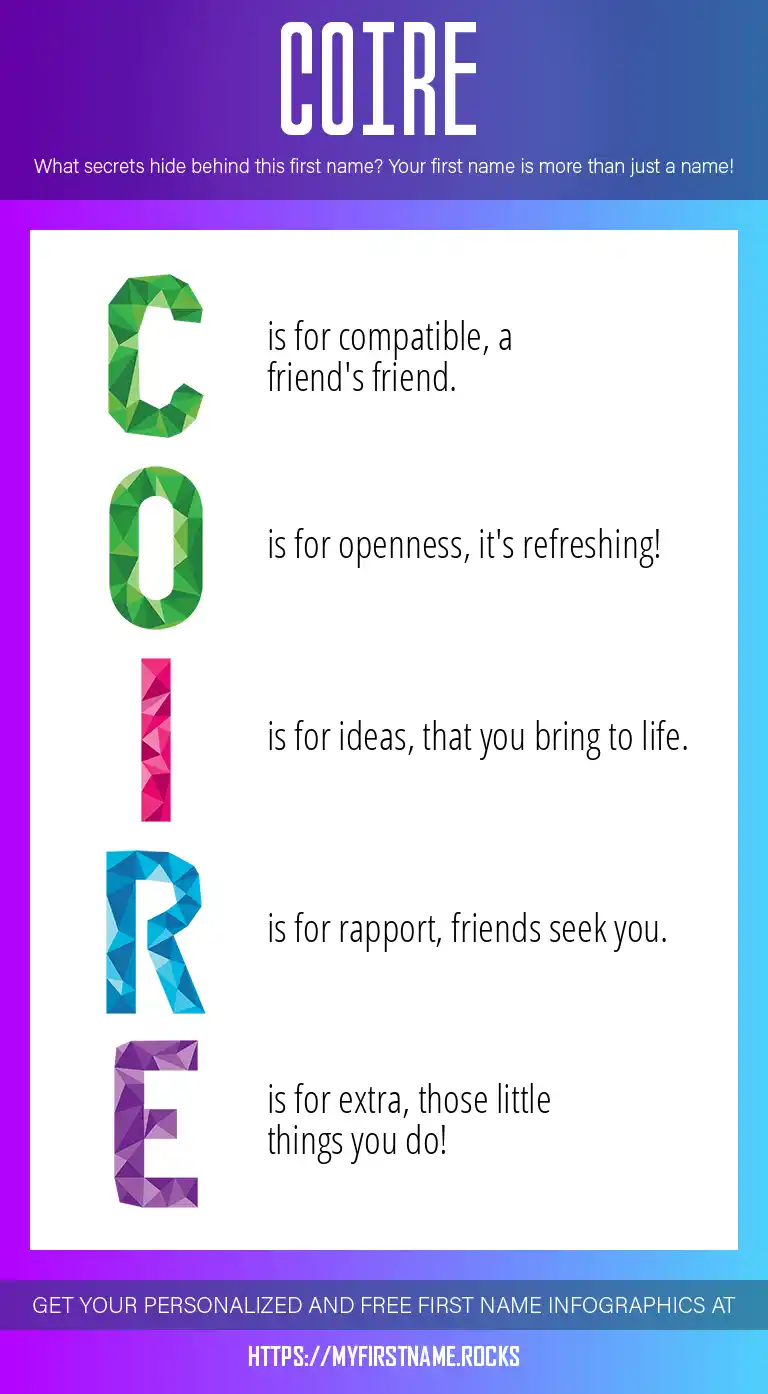 COIRE

What secrets hide behind this first name? Your first name is more than just a name!

C is for compatible, a friend's friend.

O is for openness, it's refreshing!

I is for ideas, that you bring to life.

R is for rapport, friends seek you.

E is for extra, those little things you do!

GET YOUR PERSONALIZED AND FREE FIRST NAME INFOGRAPHICS AT

HTTPS://MYFIRSTNAME.ROCKS