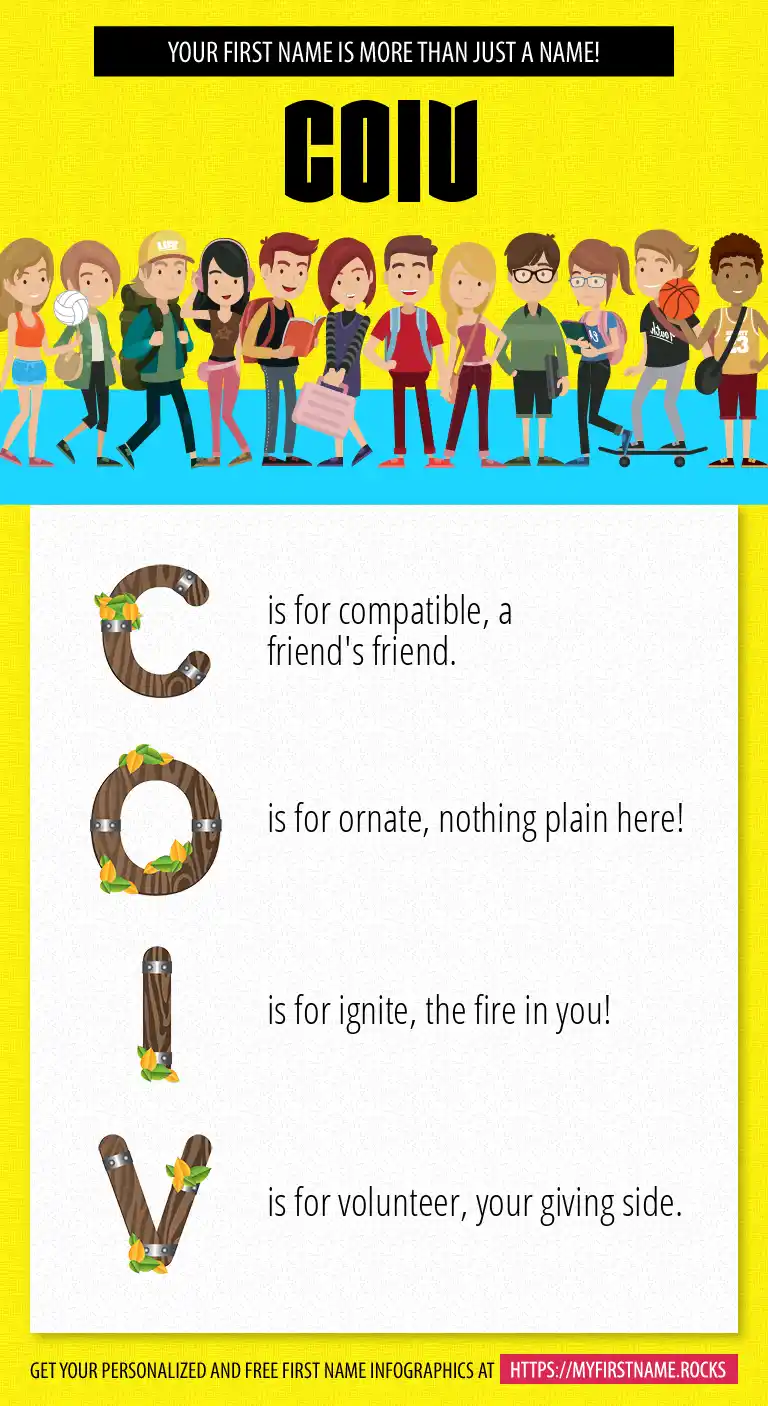 YOUR FIRST NAME IS MORE THAN JUST A NAME!

COIV

C is for compatible, a friend's friend.

O is for ornate, nothing plain here!

I is for ignite, the fire in you!

V is for volunteer, your giving side.

GET YOUR PERSONALIZED AND FREE FIRST NAME INFOGRAPHICS AT HTTPS://MYFIRSTNAME.ROCKS