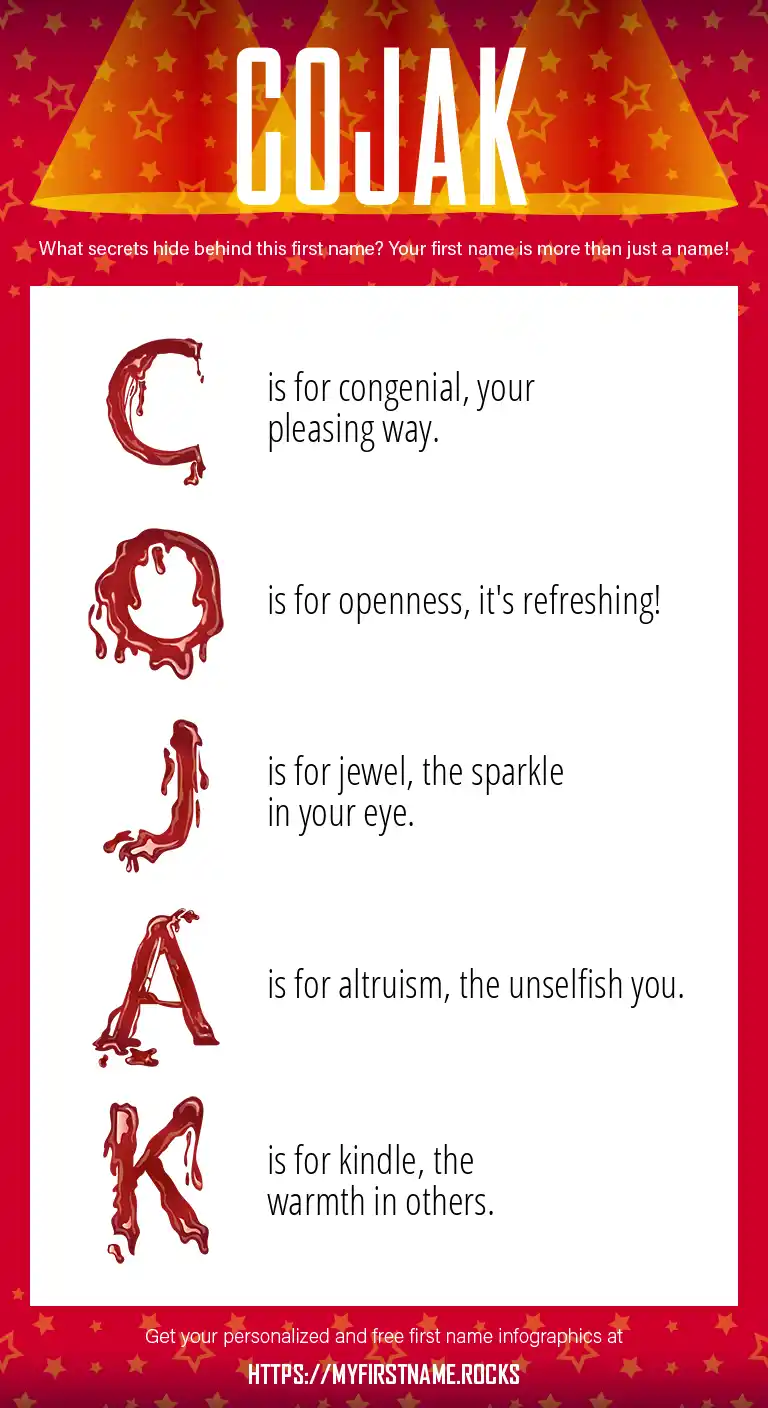 COJAK

What secrets hide behind this first name? Your first name is more than just a name!

C is for congenial, your pleasing way.

O is for openness, it's refreshing!

J is for jewel, the sparkle in your eye.

A is for altruism, the unselfish you.

K is for kindle, the warmth in others.

Get your personalized and free first name infographics at

HTTPS://MYFIRSTNAME.ROCKS