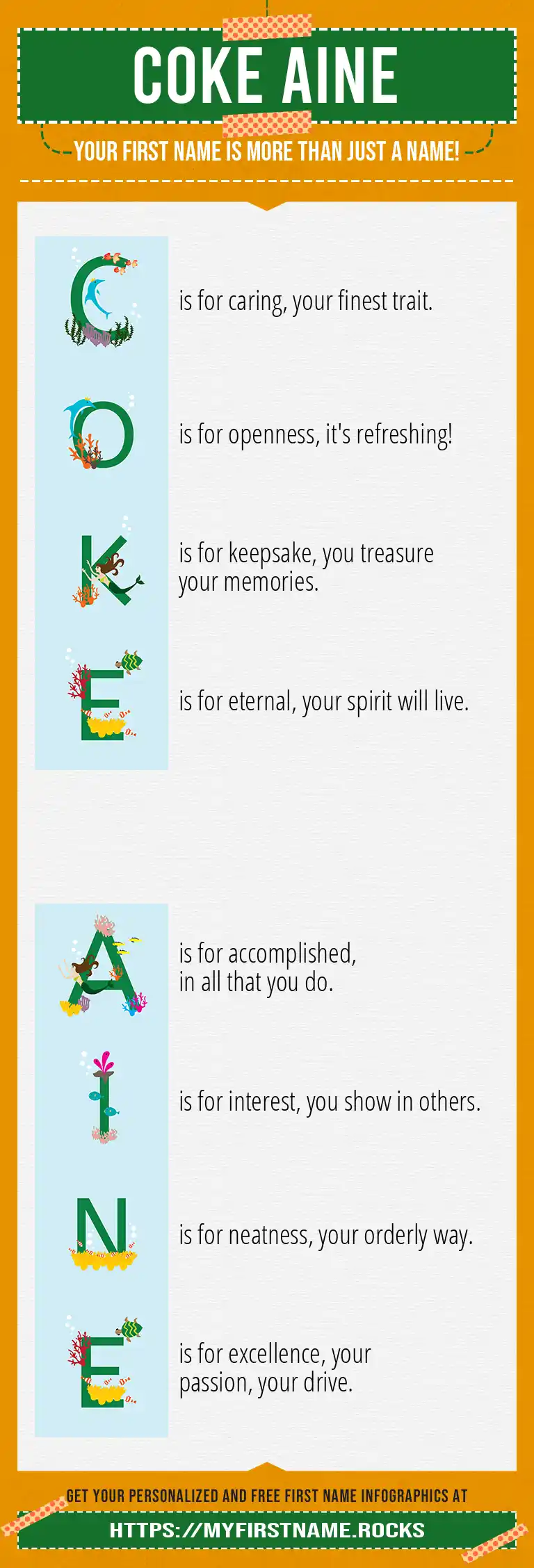 COKE AINE

YOUR FIRST NAME IS MORE THAN JUST A NAME!

C is for caring, your finest trait.

O is for openness, it's refreshing!

K is for keepsake, you treasure your memories.

E is for eternal, your spirit will live.

A is for accomplished, in all that you do.

I is for interest, you show in others.

N is for neatness, your orderly way.

E is for excellence, your passion, your drive.

GET YOUR PERSONALIZED AND FREE FIRST NAME INFOGRAPHICS AT

HTTPS://MYFIRSTNAME.ROCKS