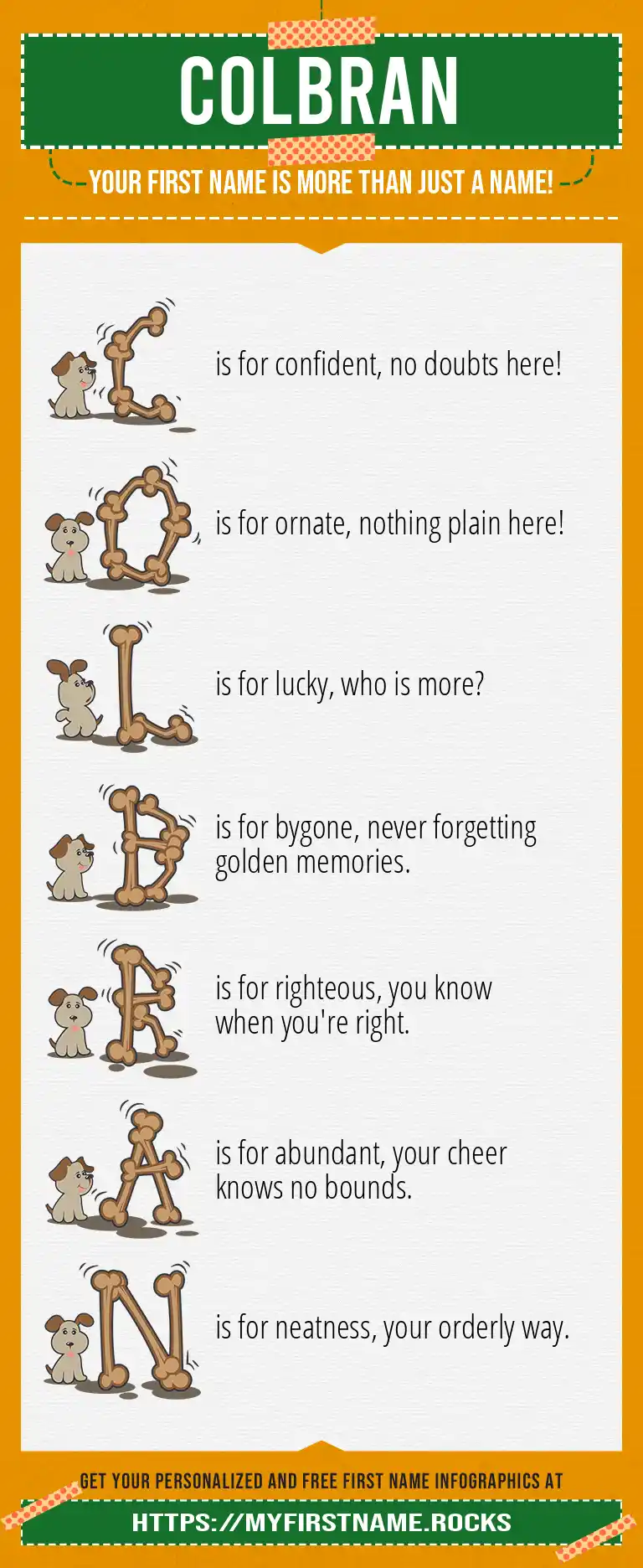 COLBRAN

YOUR FIRST NAME IS MORE THAN JUST A NAME!

C is for confident, no doubts here!

O is for ornate, nothing plain here!

L is for lucky, who is more?

B is for bygone, never forgetting golden memories.

R is for righteous, you know when you're right.

A is for abundant, your cheer knows no bounds.

N is for neatness, your orderly way.

GET YOUR PERSONALIZED AND FREE FIRST NAME INFOGRAPHICS AT

HTTPS://MYFIRSTNAME.ROCKS