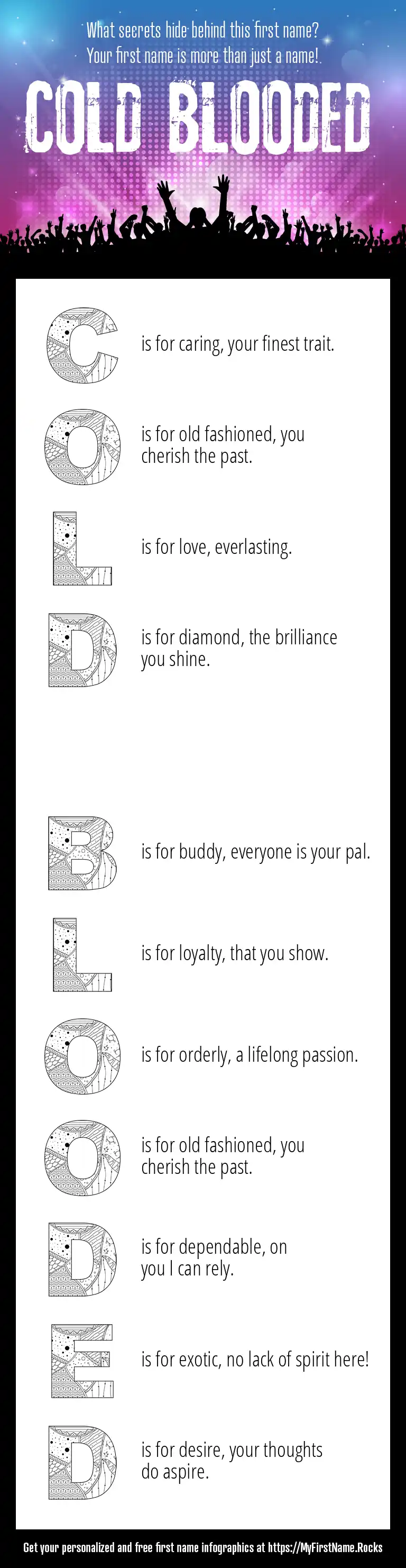 What secrets hide behind this first name?
Your first name is more than just a name!

COLD BLOODED

C is for caring, your finest trait.

O is for old fashioned, you cherish the past.

L is for love, everlasting.

D is for diamond, the brilliance you shine.

B is for buddy, everyone is your pal.

L is for loyalty, that you show.

O is for orderly, a lifelong passion.

O is for old fashioned, you cherish the past.

D is for dependable, on you I can rely.

E is for exotic, no lack of spirit here!

D is for desire, your thoughts do aspire.

Get your personalized and free first name infographics at https://MyFirstName.Rocks