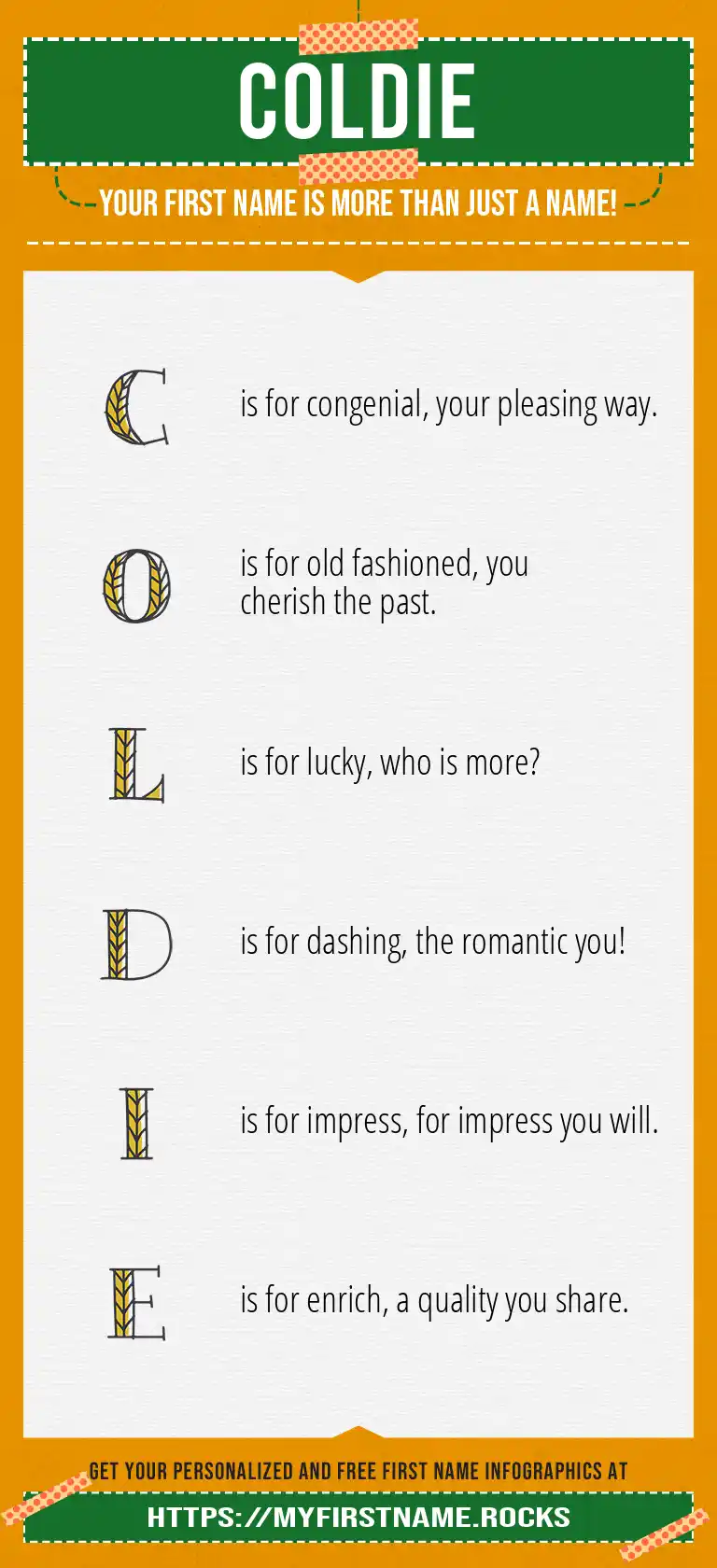 COLDIE

YOUR FIRST NAME IS MORE THAN JUST A NAME!

C is for congenial, your pleasing way.

O is for old fashioned, you cherish the past.

L is for lucky, who is more?

D is for dashing, the romantic you!

I is for impress, for impress you will.

E is for enrich, a quality you share.

GET YOUR PERSONALIZED AND FREE FIRST NAME INFOGRAPHICS AT

HTTPS://MYFIRSTNAME.ROCKS