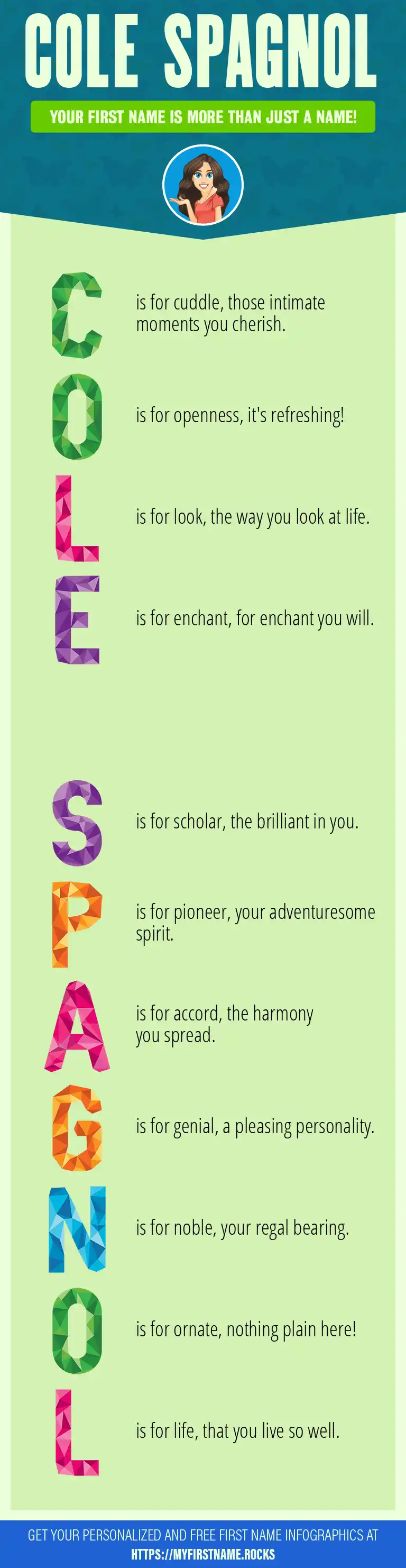 COLE SPAGNOL

YOUR FIRST NAME IS MORE THAN JUST A NAME!

C is for cuddle, those intimate moments you cherish.

O is for openness, it's refreshing!

L is for look, the way you look at life.

E is for enchant, for enchant you will.

S is for scholar, the brilliant in you.

P is for pioneer, your adventuresome spirit.

A is for accord, the harmony you spread.

G is for genial, a pleasing personality.

N is for noble, your regal bearing.

O is for ornate, nothing plain here!

L is for life, that you live so well.

GET YOUR PERSONALIZED AND FREE FIRST NAME INFOGRAPHICS AT HTTPS://MYFIRSTNAME.ROCKS