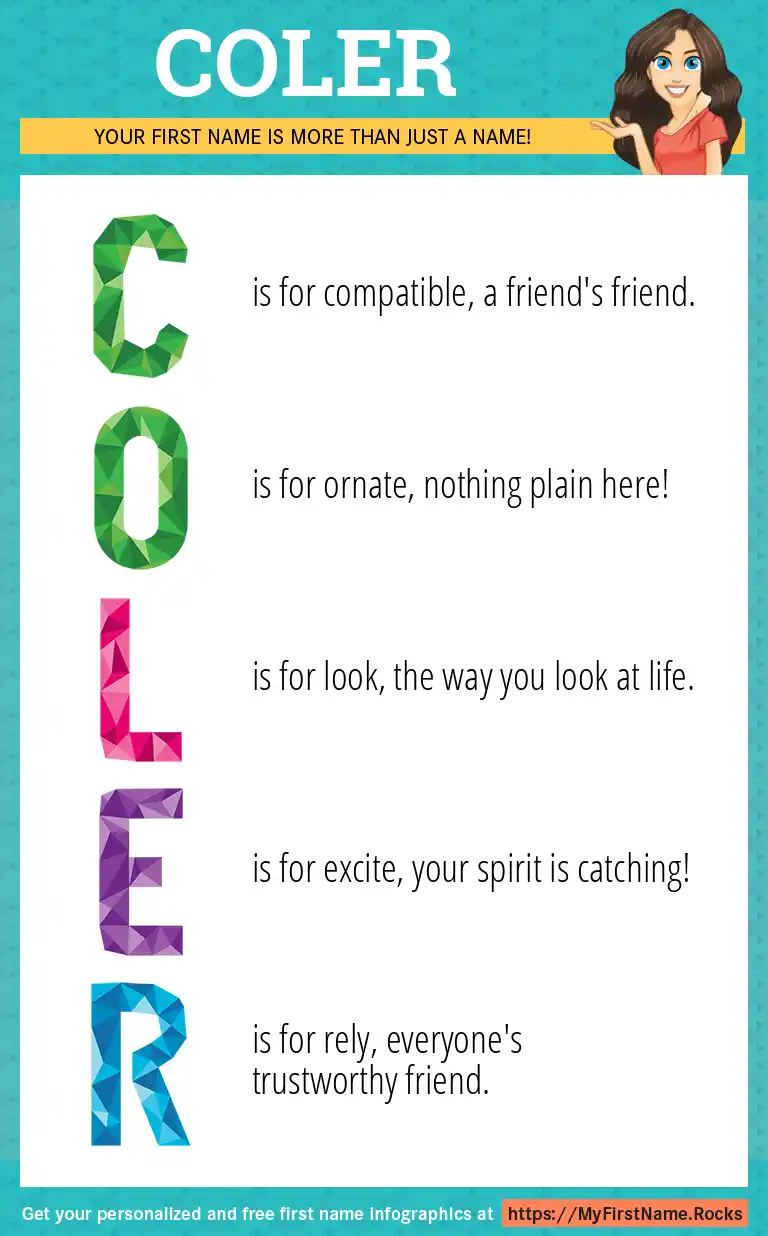 COLER

YOUR FIRST NAME IS MORE THAN JUST A NAME!

C is for compatible, a friend's friend.

O is for ornate, nothing plain here!

L is for look, the way you look at life.

E is for excite, your spirit is catching!

R is for rely, everyone's trustworthy friend.

Get your personalized and free first name infographics at https://MyFirstName.Rocks