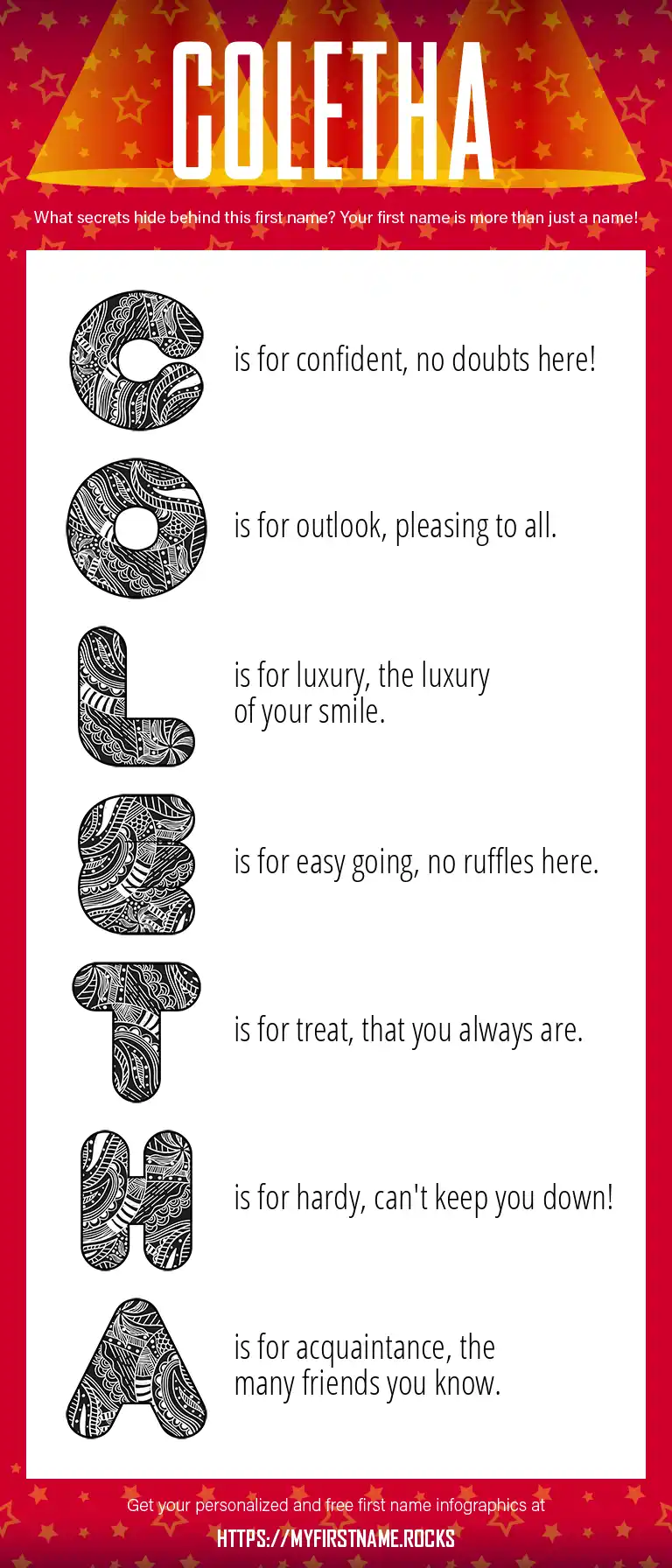 COLETHA

What secrets hide behind this first name? Your first name is more than just a name!

C is for confident, no doubts here!

O is for outlook, pleasing to all.

L is for luxury, the luxury of your smile.

E is for easy going, no ruffles here.

T is for treat, that you always are.

H is for hardy, can't keep you down!

A is for acquaintance, the many friends you know.

Get your personalized and free first name infographics at

HTTPS://MYFIRSTNAME.ROCKS