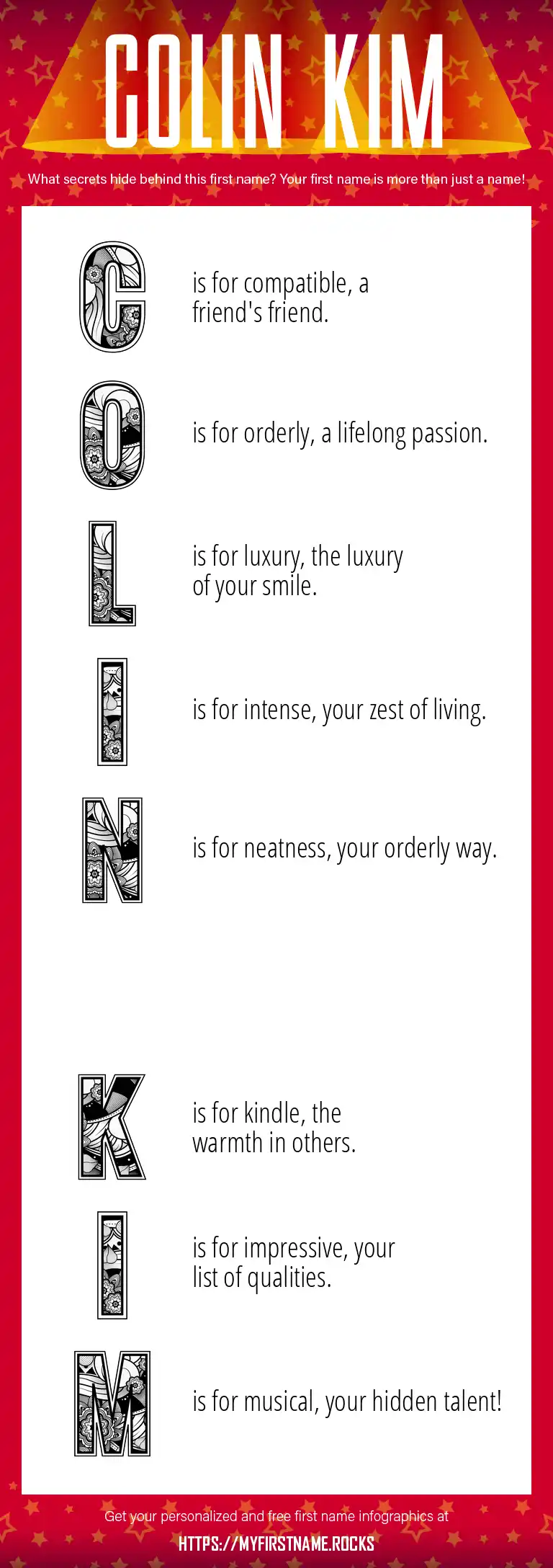 COLIN KIM

What secrets hide behind this first name? Your first name is more than just a name!

C is for compatible, a friend's friend.

O is for orderly, a lifelong passion.

L is for luxury, the luxury of your smile.

I is for intense, your zest of living.

N is for neatness, your orderly way.

K is for kindle, the warmth in others.

I is for impressive, your list of qualities.

M is for musical, your hidden talent!

Get your personalized and free first name infographics at

HTTPS://MYFIRSTNAME.ROCKS