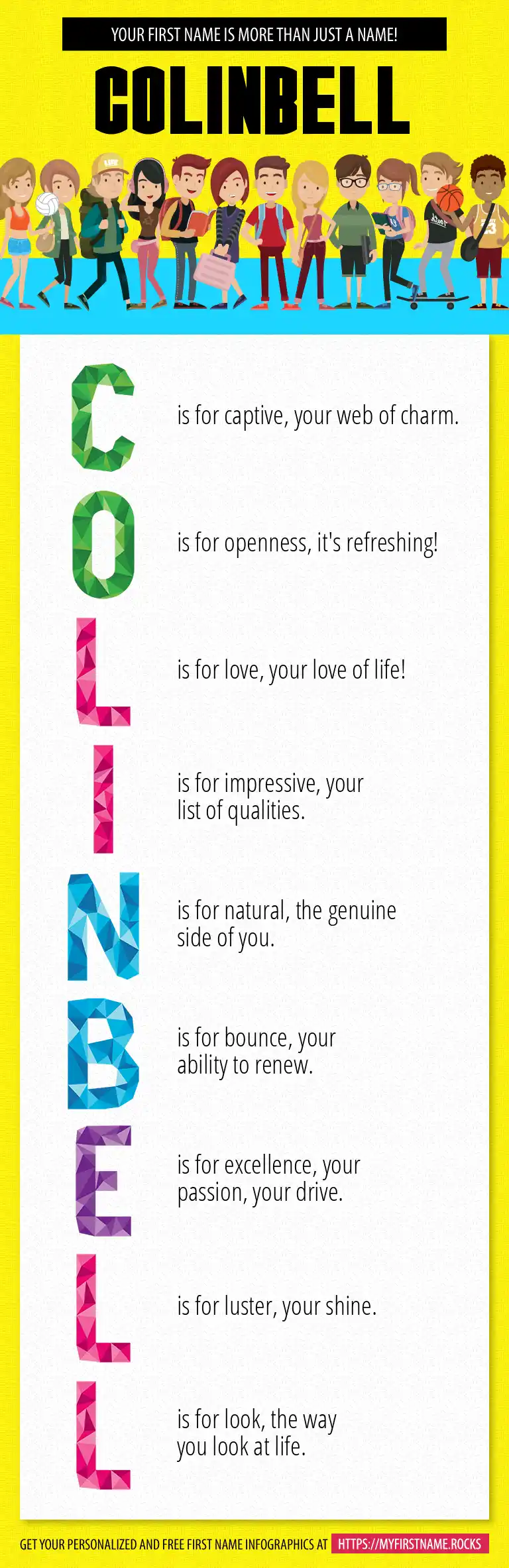 YOUR FIRST NAME IS MORE THAN JUST A NAME!

COLINBELL

C is for captive, your web of charm.

O is for openness, it's refreshing!

L is for love, your love of life!

I is for impressive, your list of qualities.

N is for natural, the genuine side of you.

B is for bounce, your ability to renew.

E is for excellence, your passion, your drive.

L is for luster, your shine.

L is for look, the way you look at life.

GET YOUR PERSONALIZED AND FREE FIRST NAME INFOGRAPHICS AT HTTPS://MYFIRSTNAME.ROCKS