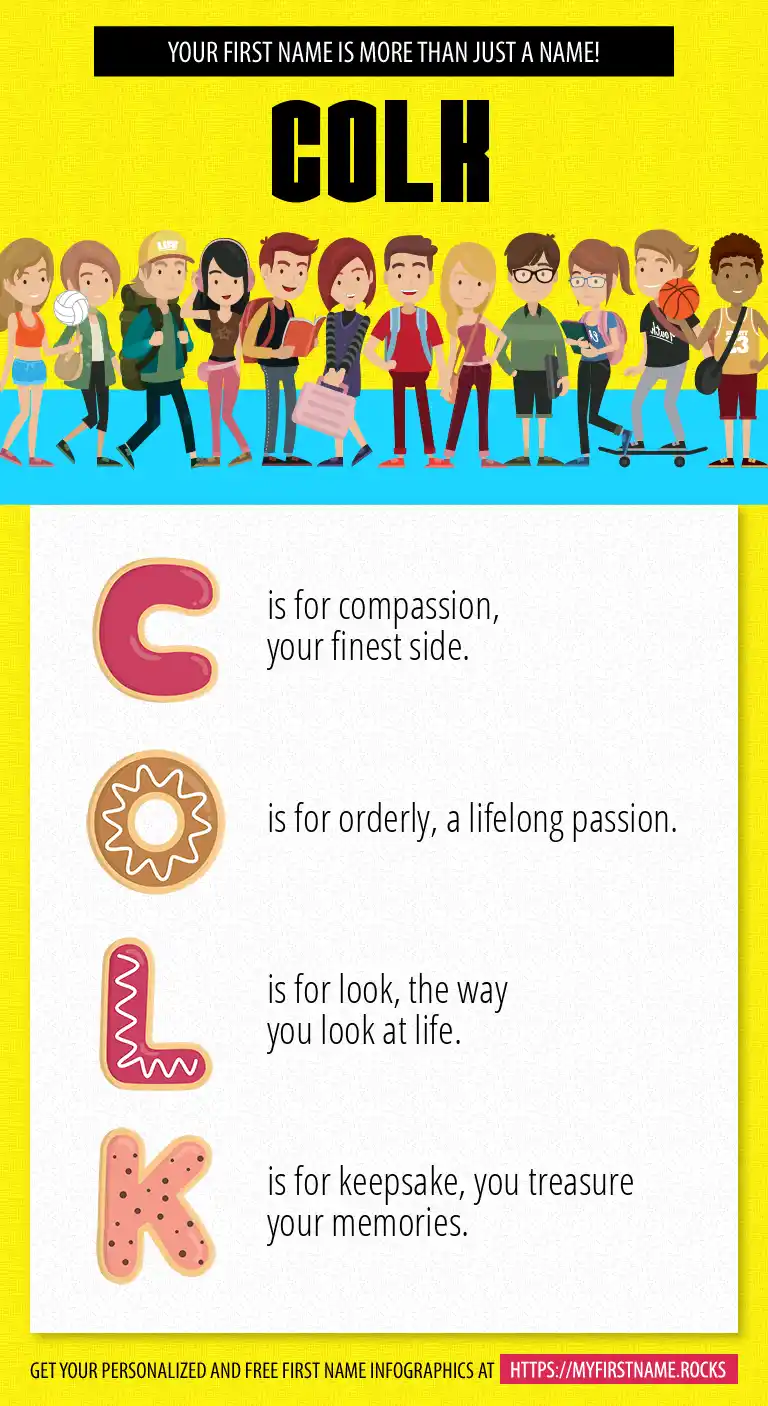 YOUR FIRST NAME IS MORE THAN JUST A NAME!

COLK

C is for compassion, your finest side.

O is for orderly, a lifelong passion.

L is for look, the way you look at life.

K is for keepsake, you treasure your memories.

GET YOUR PERSONALIZED AND FREE FIRST NAME INFOGRAPHICS AT HTTPS://MYFIRSTNAME.ROCKS