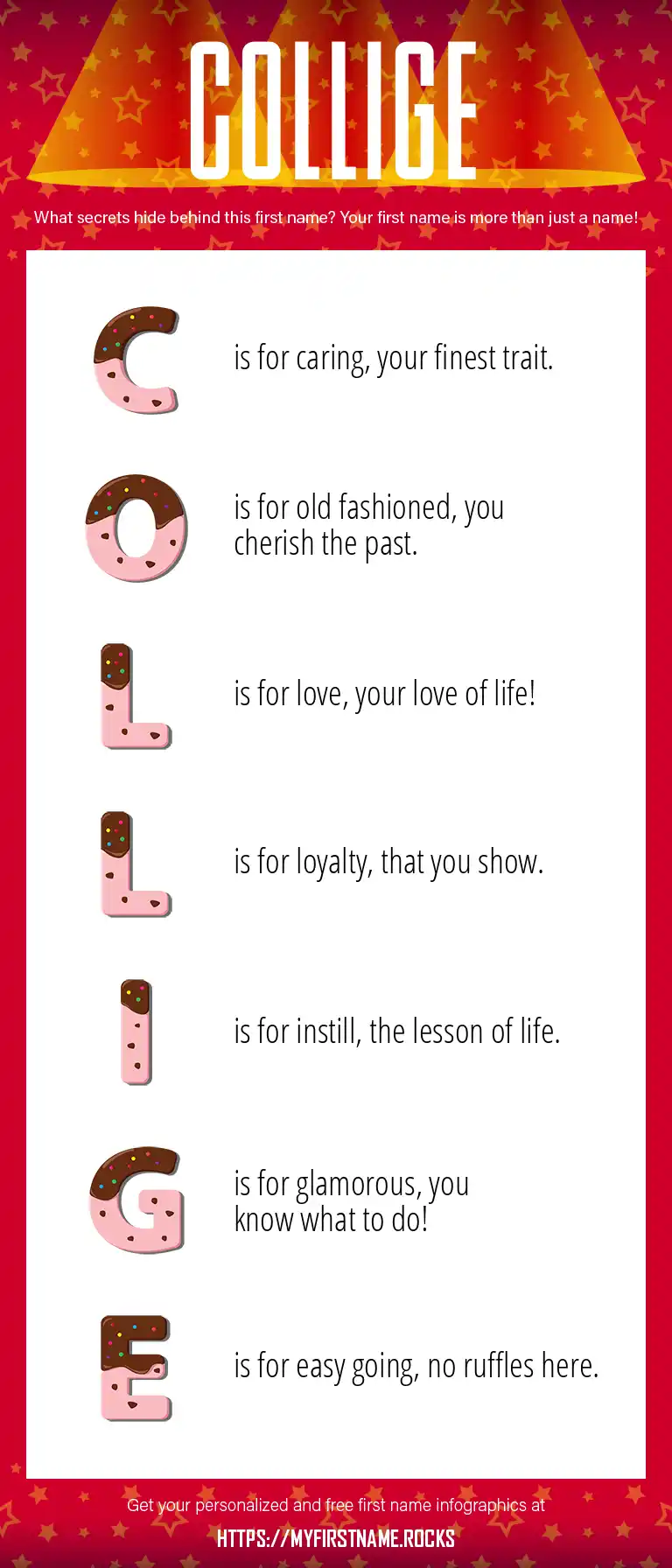 COLLIGE

What secrets hide behind this first name? Your first name is more than just a name!

C is for caring, your finest trait.

O is for old fashioned, you cherish the past.

L is for love, your love of life!

L is for loyalty, that you show.

I is for instill, the lesson of life.

G is for glamorous, you know what to do!

E is for easy going, no ruffles here.

Get your personalized and free first name infographics at

HTTPS://MYFIRSTNAME.ROCKS