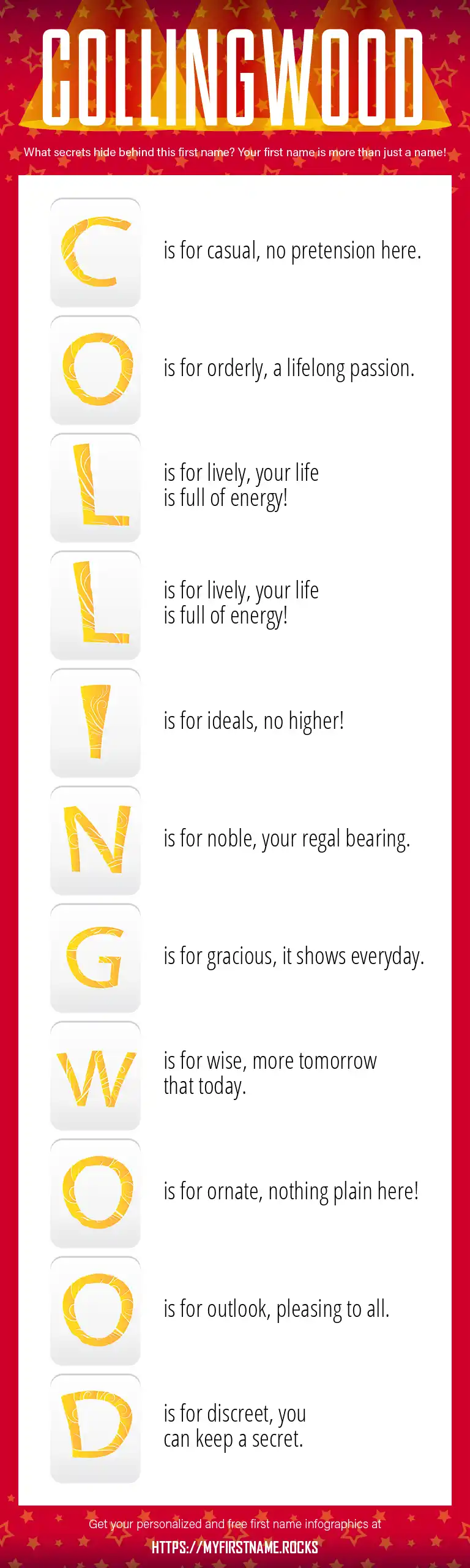 COLLINGWOOD

What secrets hide behind this first name? Your first name is more than just a name!

C is for casual, no pretension here.

O is for orderly, a lifelong passion.

L is for lively, your life is full of energy!

L is for lively, your life is full of energy!

I is for ideals, no higher!

N is for noble, your regal bearing.

G is for gracious, it shows everyday.

W is for wise, more tomorrow that today.

O is for ornate, nothing plain here!

O is for outlook, pleasing to all.

D is for discreet, you can keep a secret.

Get your personalized and free first name infographics at

HTTPS://MYFIRSTNAME.ROCKS