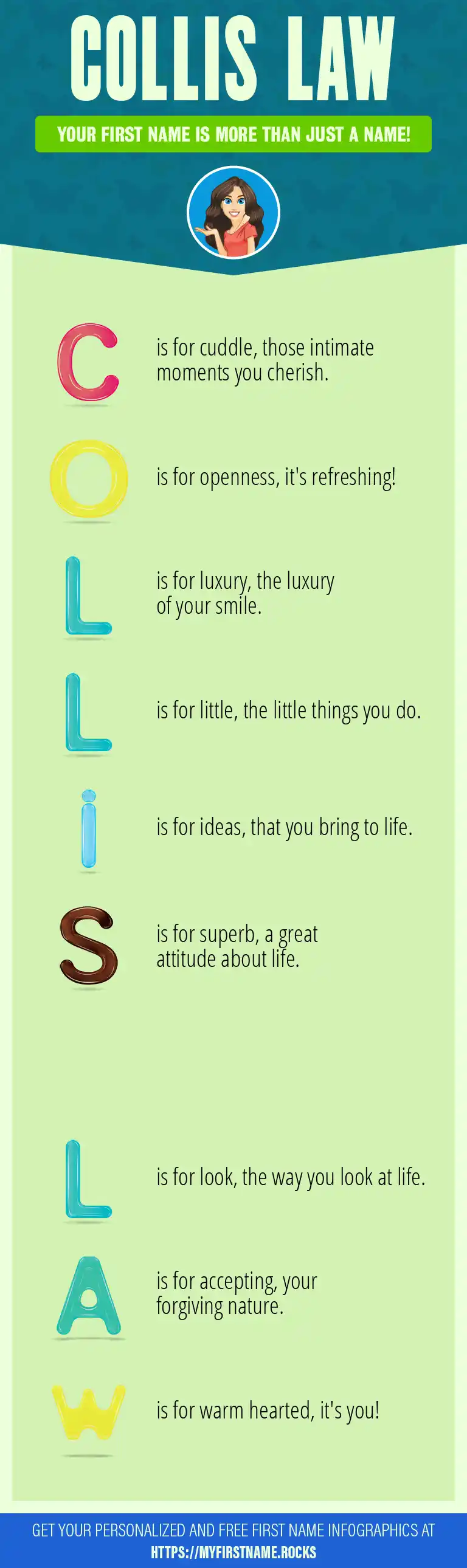 COLLIS LAW

YOUR FIRST NAME IS MORE THAN JUST A NAME!

C is for cuddle, those intimate moments you cherish.

O is for openness, it's refreshing!

L is for luxury, the luxury of your smile.

L is for little, the little things you do.

i is for ideas, that you bring to life.

S is for superb, a great attitude about life.

L is for look, the way you look at life.

A is for accepting, your forgiving nature.

W is for warm hearted, it's you!

GET YOUR PERSONALIZED AND FREE FIRST NAME INFOGRAPHICS AT HTTPS://MYFIRSTNAME.ROCKS