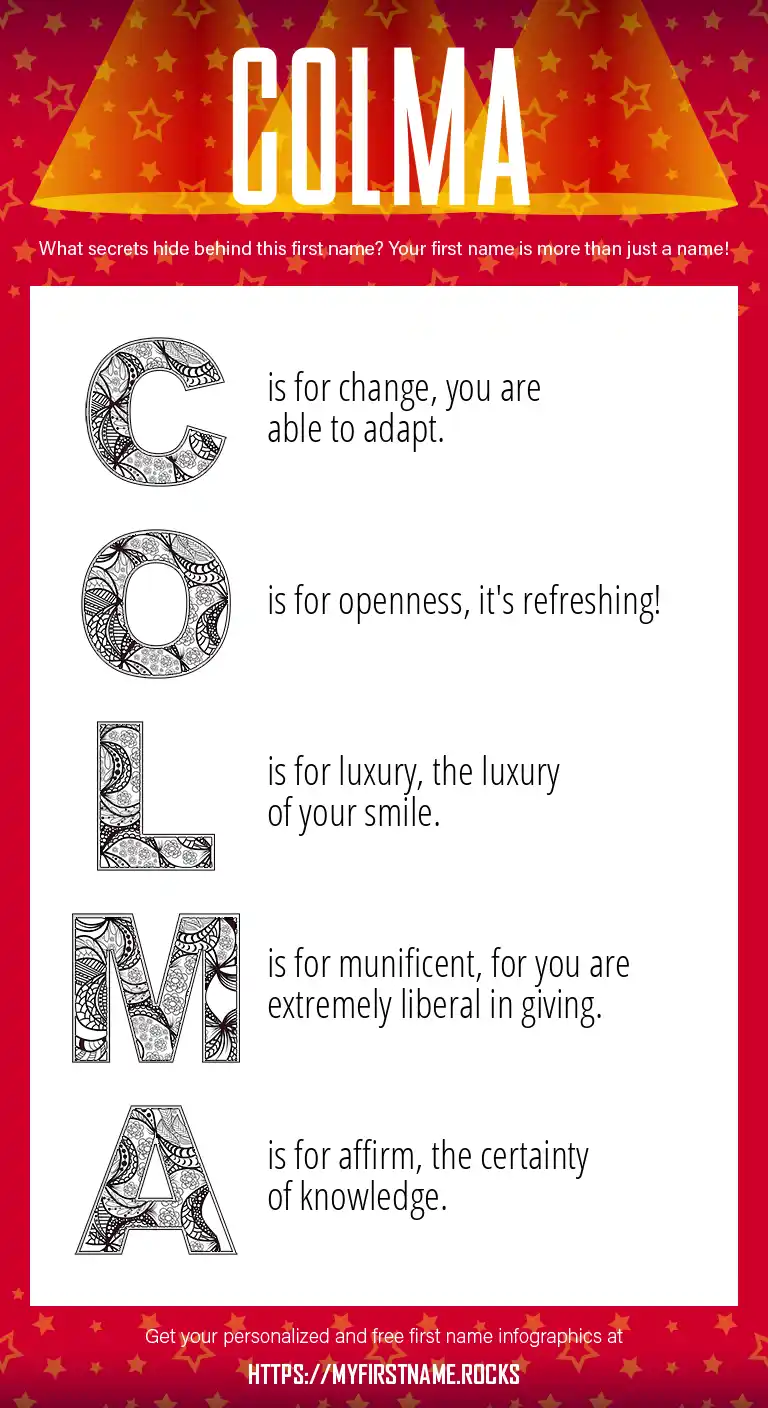 COLMA

What secrets hide behind this first name? Your first name is more than just a name!

C is for change, you are able to adapt.

O is for openness, it's refreshing!

L is for luxury, the luxury of your smile.

M is for munificent, for you are extremely liberal in giving.

A is for affirm, the certainty of knowledge.

Get your personalized and free first name infographics at

HTTPS://MYFIRSTNAME.ROCKS