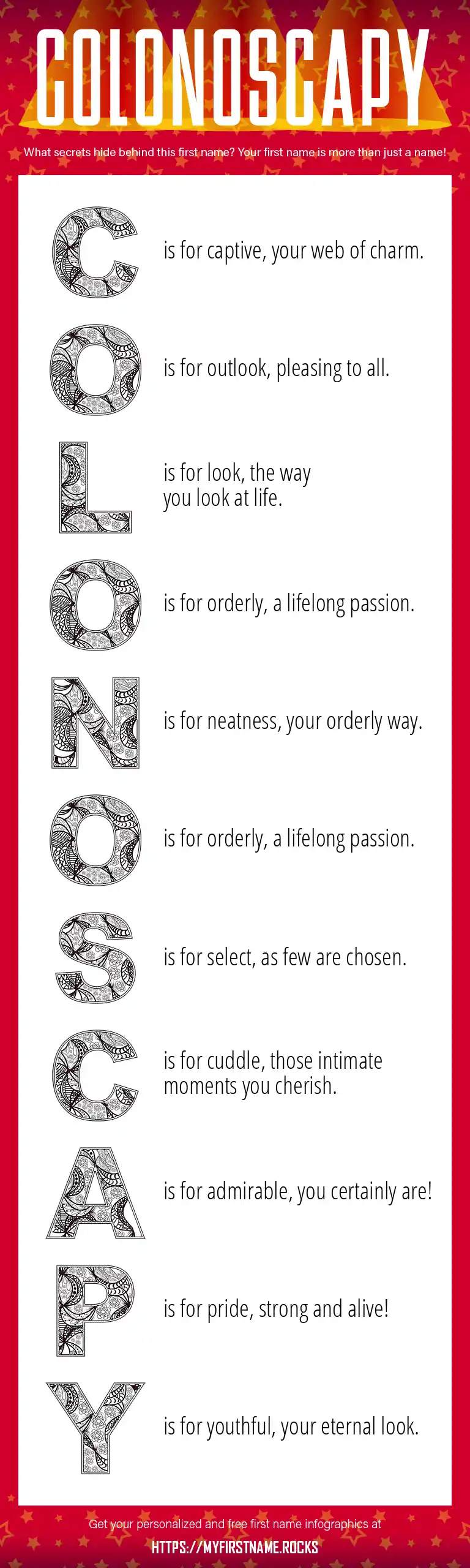 COLONOSCAPY

What secrets hide behind this first name? Your first name is more than just a name!

C is for captive, your web of charm.

O is for outlook, pleasing to all.

L is for look, the way you look at life.

O is for orderly, a lifelong passion.

N is for neatness, your orderly way.

O is for orderly, a lifelong passion.

S is for select, as few are chosen.

C is for cuddle, those intimate moments you cherish.

A is for admirable, you certainly are!

P is for pride, strong and alive!

Y is for youthful, your eternal look.

Get your personalized and free first name infographics at

HTTPS://MYFIRSTNAME.ROCKS