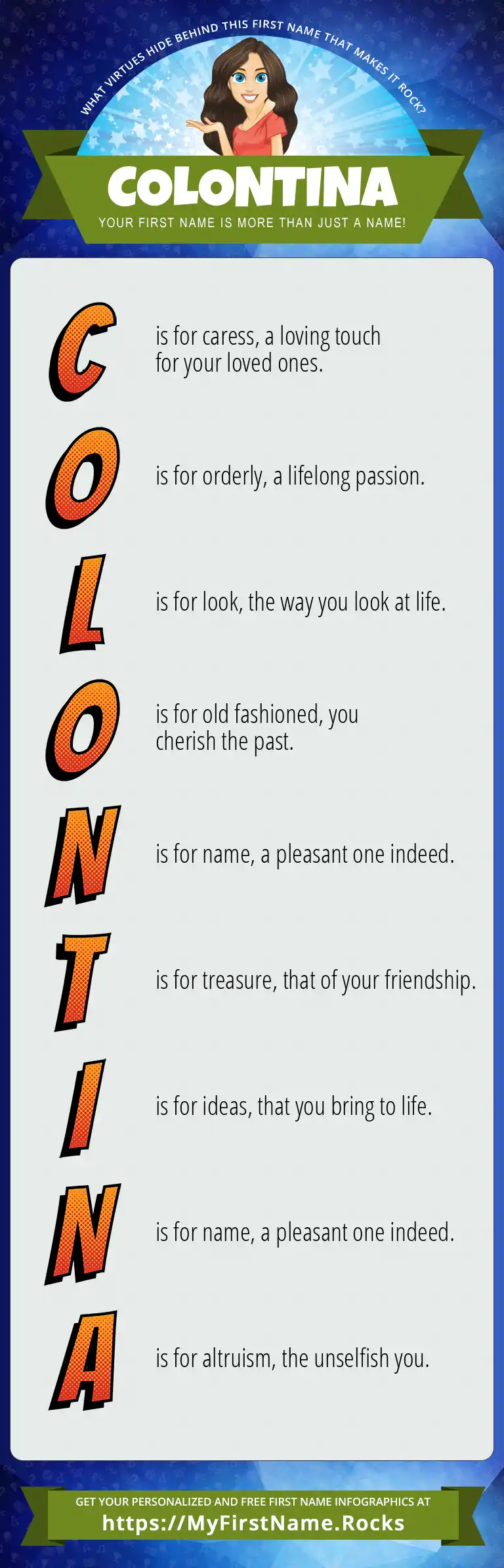 WHAT VIRTUES HIDE BEHIND THIS FIRST NAME THAT MAKES IT ROCK?

COLONTINA

YOUR FIRST NAME IS MORE THAN JUST A NAME!

C is for caress, a loving touch for your loved ones.

O is for orderly, a lifelong passion.

L is for look, the way you look at life.

O is for old fashioned, you cherish the past.

N is for name, a pleasant one indeed.

T is for treasure, that of your friendship.

I is for ideas, that you bring to life.

N is for name, a pleasant one indeed.

A is for altruism, the unselfish you.

GET YOUR PERSONALIZED AND FREE FIRST NAME INFOGRAPHICS AT
https://MyFirstName.Rocks