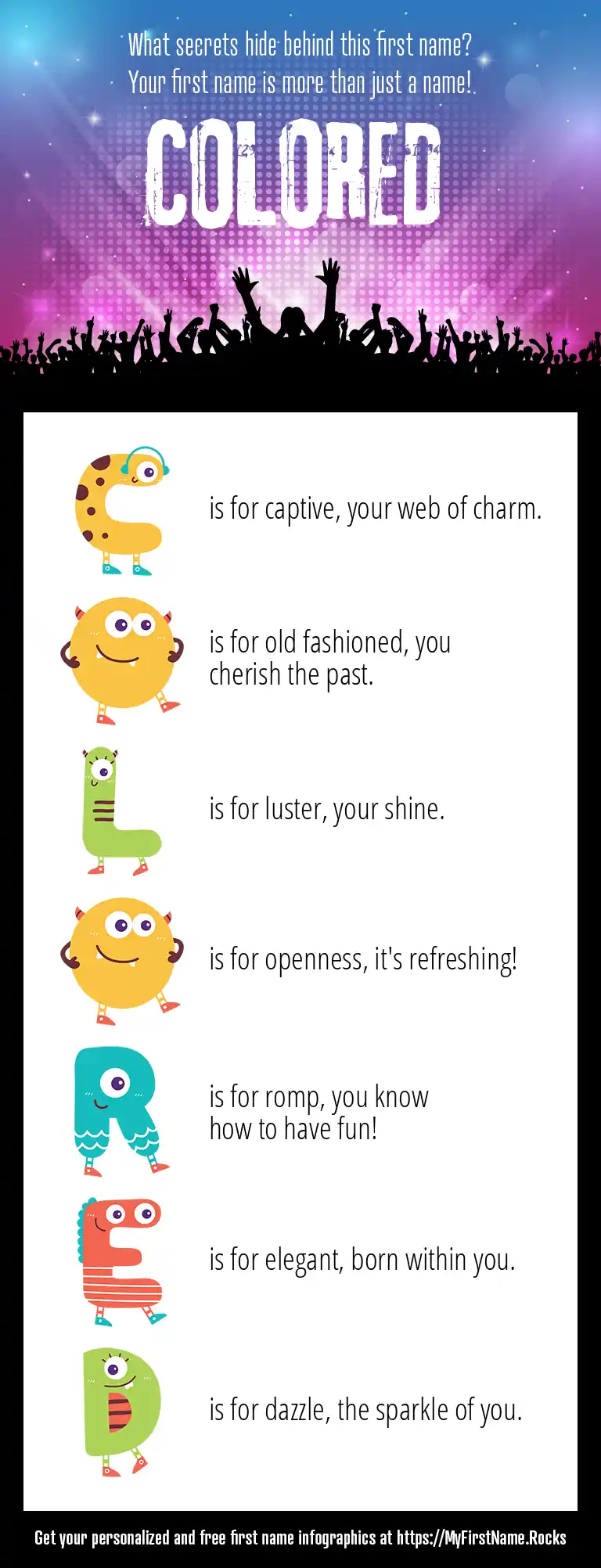 What secrets hide behind this first name?
Your first name is more than just a name!

COLORED

C is for captive, your web of charm.

O is for old fashioned, you cherish the past.

L is for luster, your shine.

O is for openness, it's refreshing!

R is for romp, you know how to have fun!

E is for elegant, born within you.

D is for dazzle, the sparkle of you.

Get your personalized and free first name infographics at https://MyFirstName.Rocks