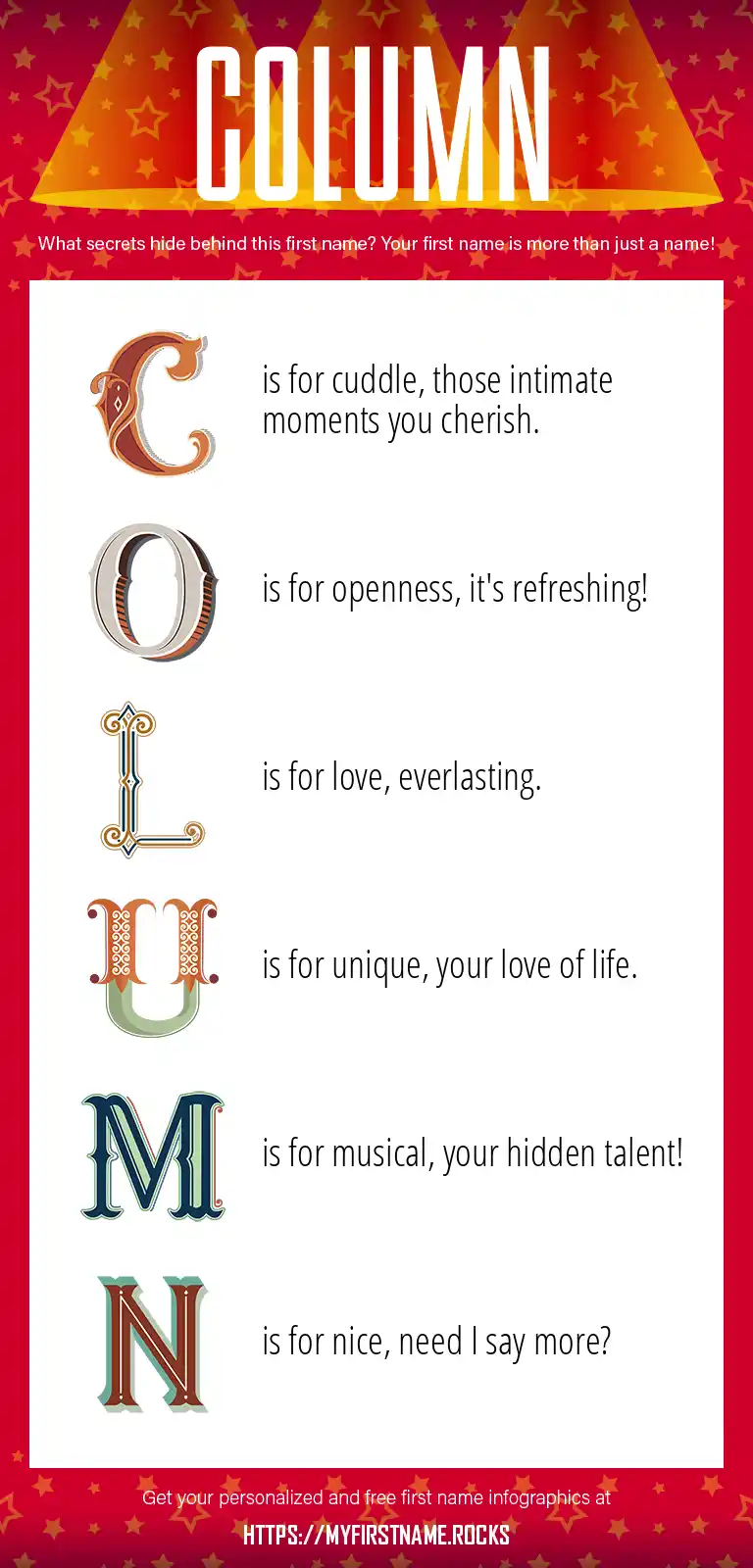 COLUMN

What secrets hide behind this first name? Your first name is more than just a name!

C is for cuddle, those intimate moments you cherish.

O is for openness, it's refreshing!

L is for love, everlasting.

U is for unique, your love of life.

M is for musical, your hidden talent!

N is for nice, need I say more?

Get your personalized and free first name infographics at

HTTPS://MYFIRSTNAME.ROCKS