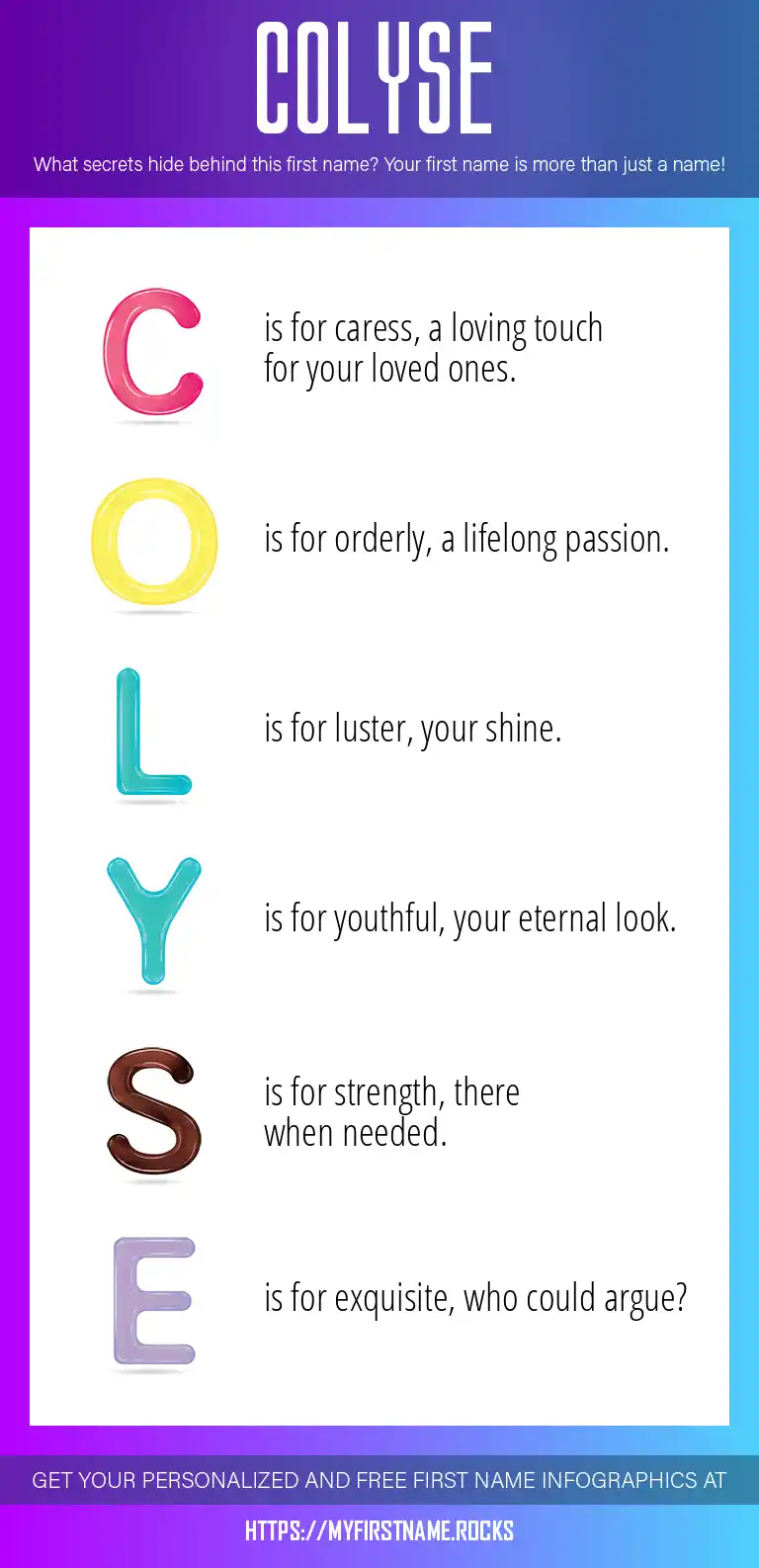 COLYSE

What secrets hide behind this first name? Your first name is more than just a name!

C is for caress, a loving touch for your loved ones.

O is for orderly, a lifelong passion.

L is for luster, your shine.

Y is for youthful, your eternal look.

S is for strength, there when needed.

E is for exquisite, who could argue?

GET YOUR PERSONALIZED AND FREE FIRST NAME INFOGRAPHICS AT

HTTPS://MYFIRSTNAME.ROCKS