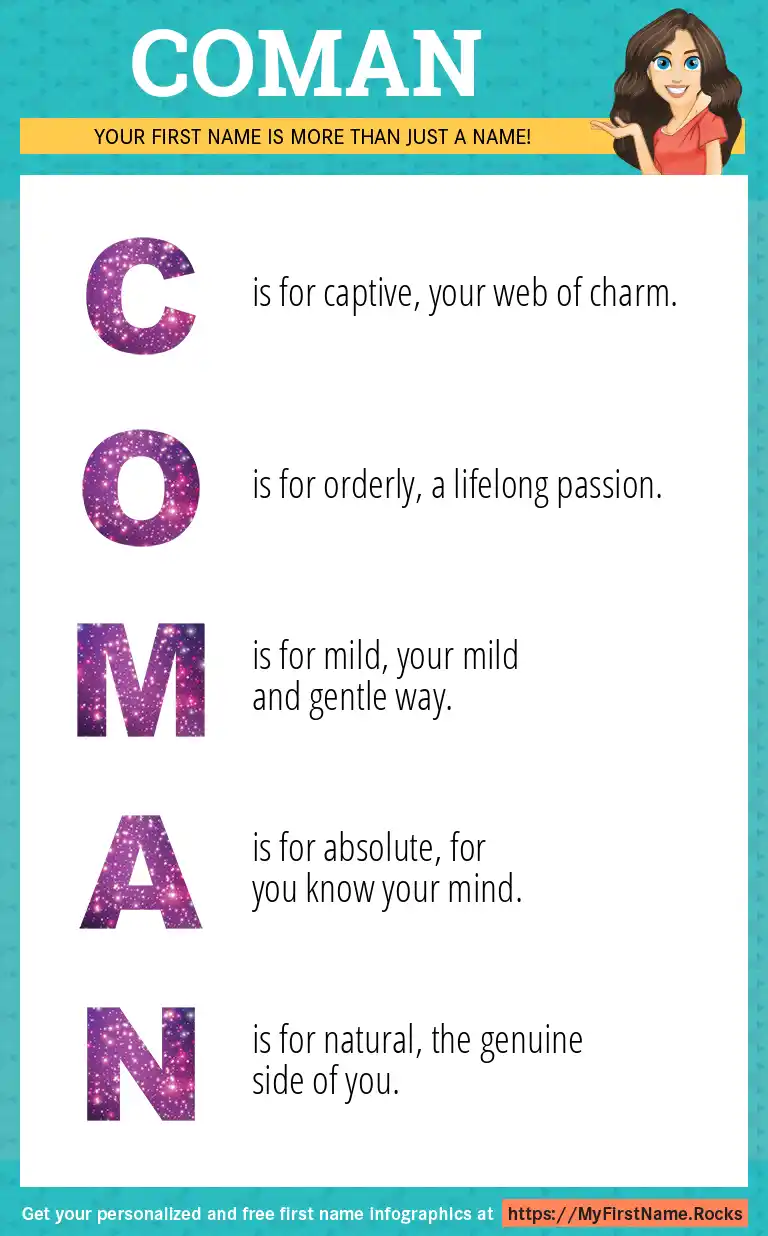 COMAN

YOUR FIRST NAME IS MORE THAN JUST A NAME!

C is for captive, your web of charm.

O is for orderly, a lifelong passion.

M is for mild, your mild and gentle way.

A is for absolute, for you know your mind.

N is for natural, the genuine side of you.

Get your personalized and free first name infographics at https://MyFirstName.Rocks