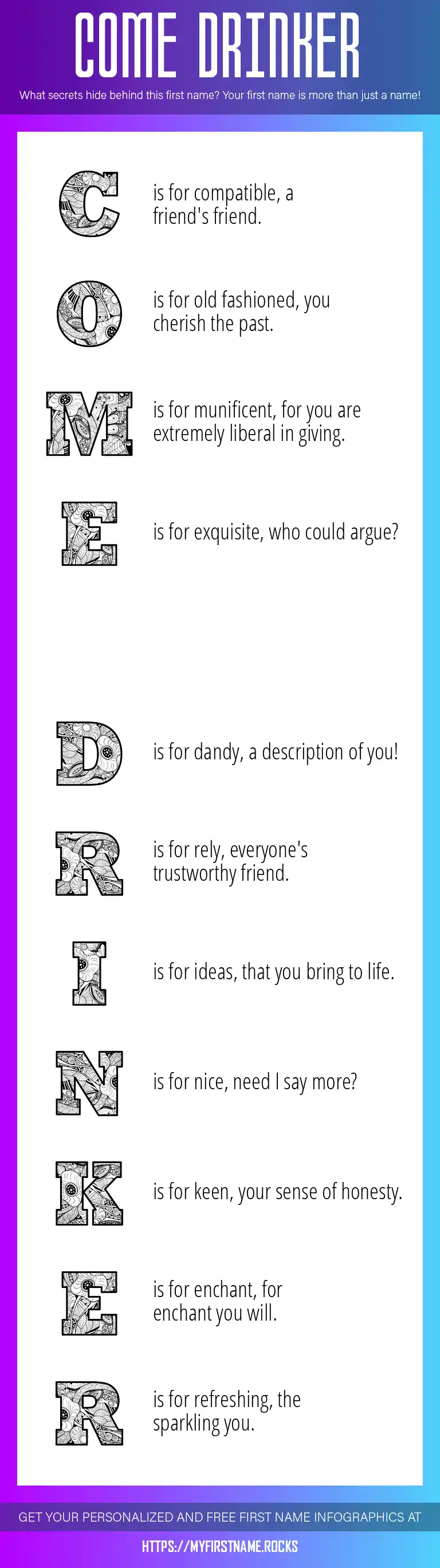 COME DRINKER

What secrets hide behind this first name? Your first name is more than just a name!

C is for compatible, a friend's friend.

O is for old fashioned, you cherish the past.

M is for munificent, for you are extremely liberal in giving.

E is for exquisite, who could argue?

D is for dandy, a description of you!

R is for rely, everyone's trustworthy friend.

I is for ideas, that you bring to life.

N is for nice, need I say more?

K is for keen, your sense of honesty.

E is for enchant, for enchant you will.

R is for refreshing, the sparkling you.

GET YOUR PERSONALIZED AND FREE FIRST NAME INFOGRAPHICS AT

HTTPS://MYFIRSTNAME.ROCKS