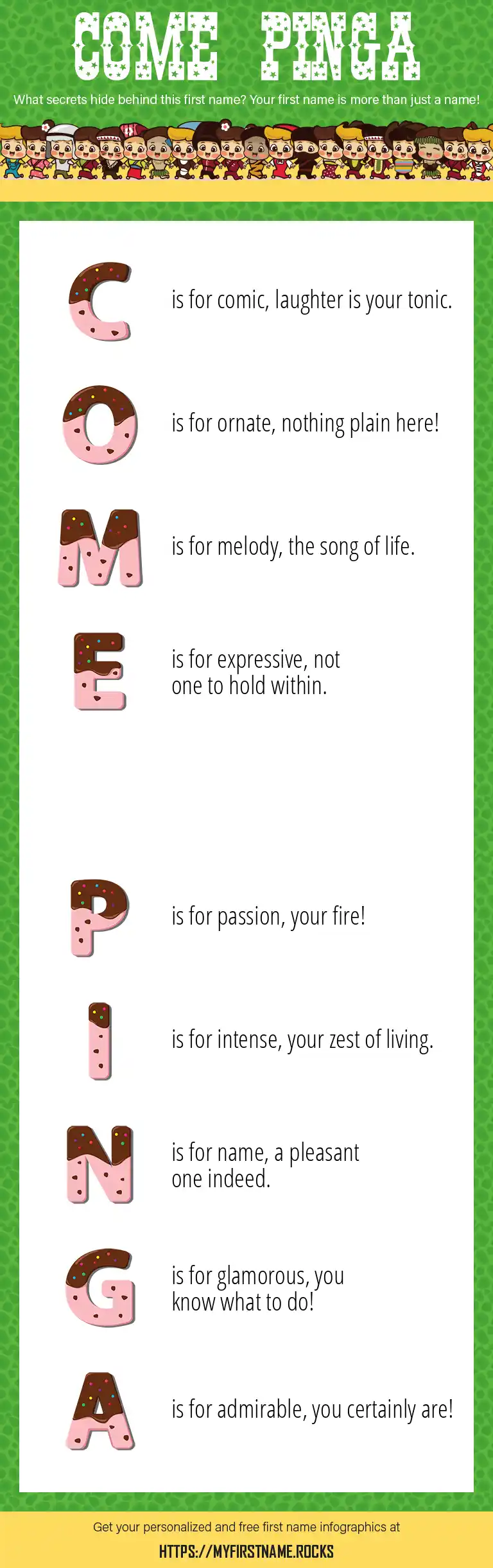 COME PINGA

What secrets hide behind this first name? Your first name is more than just a name!

C is for comic, laughter is your tonic.

O is for ornate, nothing plain here!

M is for melody, the song of life.

E is for expressive, not one to hold within.

P is for passion, your fire!

I is for intense, your zest of living.

N is for name, a pleasant one indeed.

G is for glamorous, you know what to do!

A is for admirable, you certainly are!

Get your personalized and free first name infographics at

HTTPS://MYFIRSTNAME.ROCKS