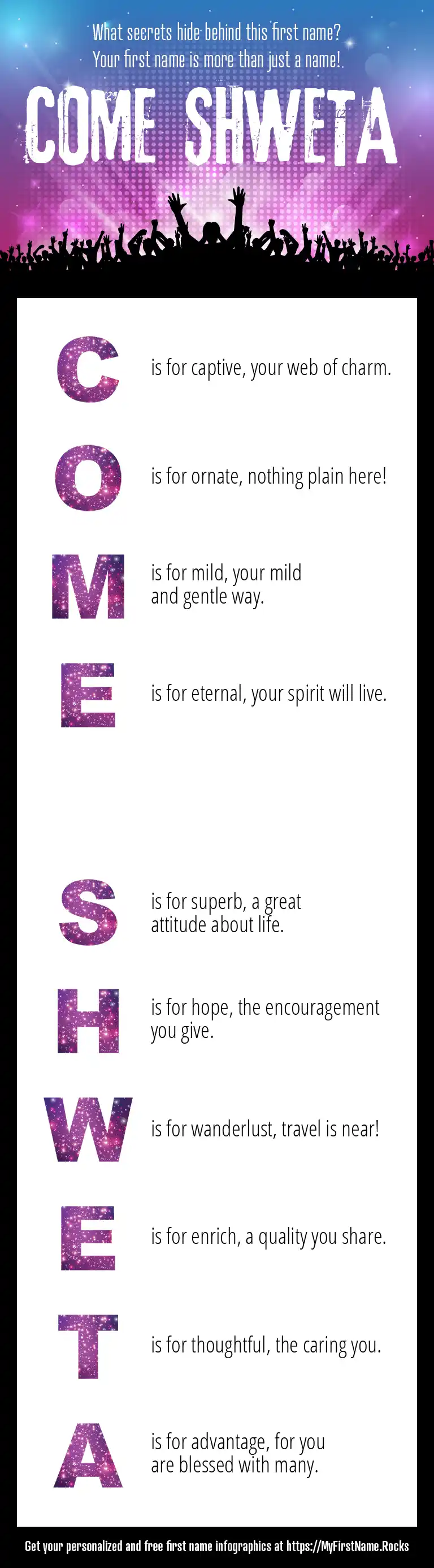 What secrets hide behind this first name?
Your first name is more than just a name!

COME SHWETA

C is for captive, your web of charm.

O is for ornate, nothing plain here!

M is for mild, your mild and gentle way.

E is for eternal, your spirit will live.

S is for superb, a great attitude about life.

H is for hope, the encouragement you give.

W is for wanderlust, travel is near!

E is for enrich, a quality you share.

T is for thoughtful, the caring you.

A is for advantage, for you are blessed with many.

Get your personalized and free first name infographics at https://MyFirstName.Rocks