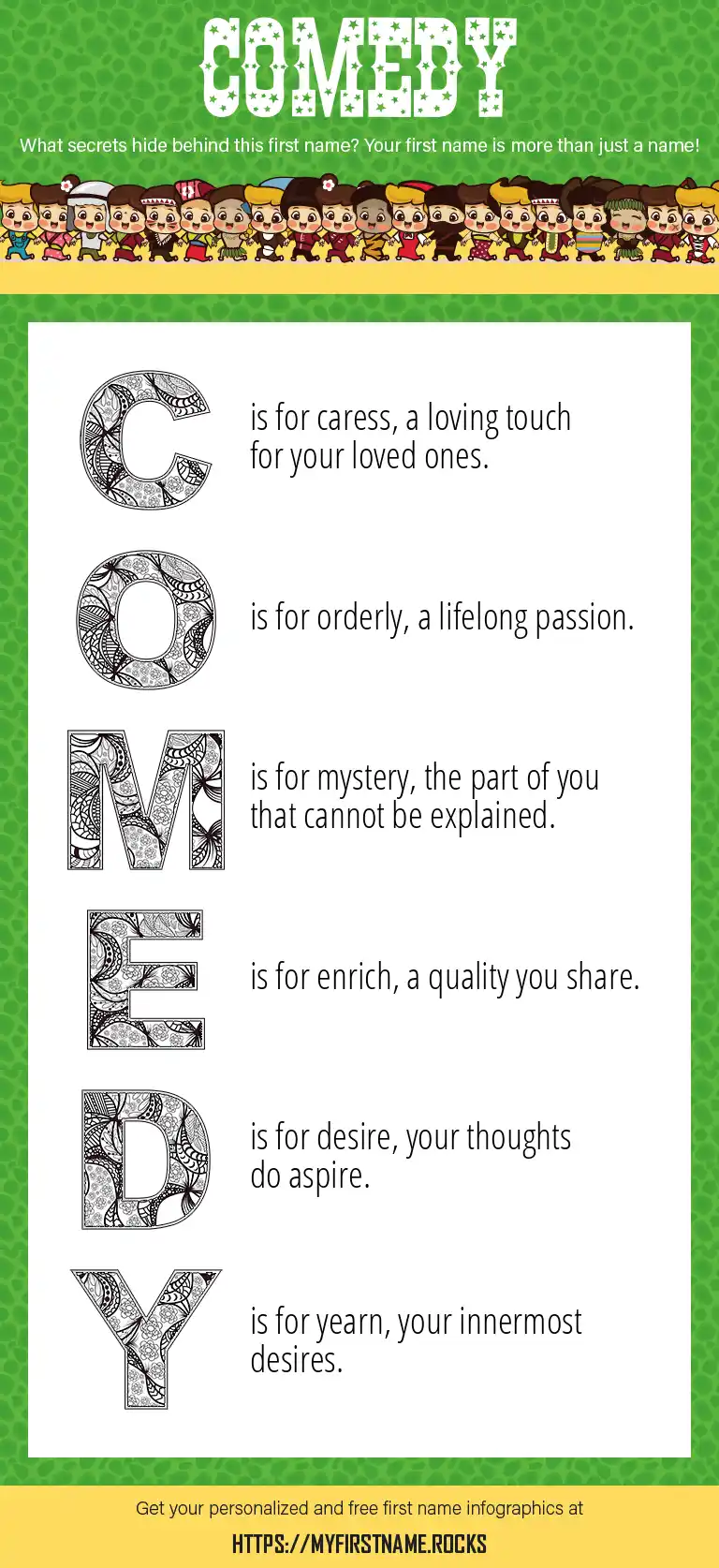 COMEDY

What secrets hide behind this first name? Your first name is more than just a name!

C is for caress, a loving touch for your loved ones.

O is for orderly, a lifelong passion.

M is for mystery, the part of you that cannot be explained.

E is for enrich, a quality you share.

D is for desire, your thoughts do aspire.

Y is for yearn, your innermost desires.

Get your personalized and free first name infographics at

HTTPS://MYFIRSTNAME.ROCKS