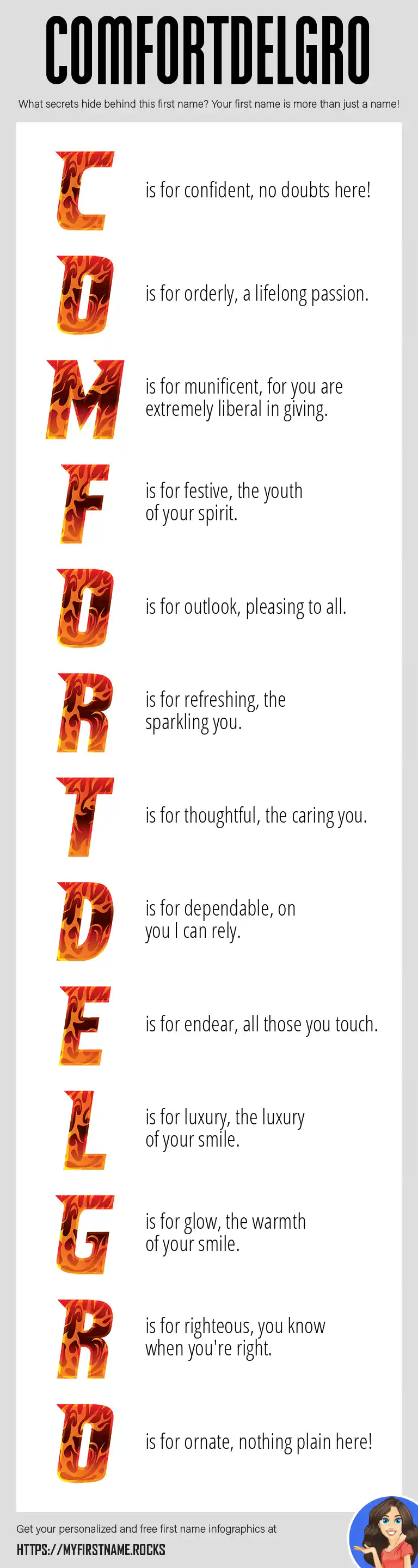 COMFORTDELGRO

What secrets hide behind this first name? Your first name is more than just a name!

C is for confident, no doubts here!

O is for orderly, a lifelong passion.

M is for munificent, for you are extremely liberal in giving.

F is for festive, the youth of your spirit.

O is for outlook, pleasing to all.

R is for refreshing, the sparkling you.

T is for thoughtful, the caring you.

D is for dependable, on you I can rely.

E is for endear, all those you touch.

L is for luxury, the luxury of your smile.

G is for glow, the warmth of your smile.

R is for righteous, you know when you're right.

O is for ornate, nothing plain here!

Get your personalized and free first name infographics at

HTTPS://MYFIRSTNAME.ROCKS