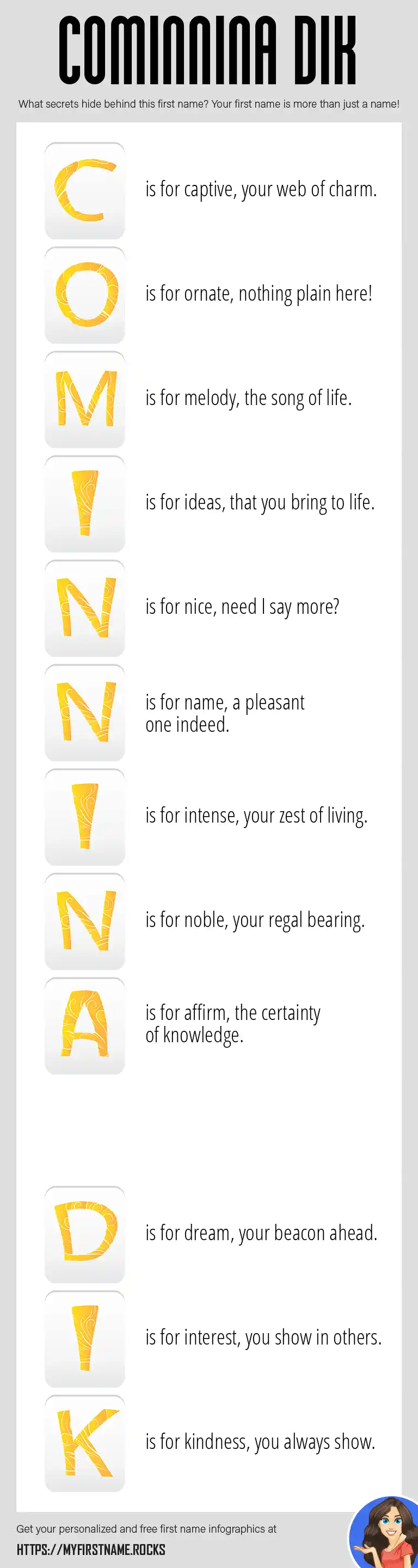 COMINNINA DIK

What secrets hide behind this first name? Your first name is more than just a name!

C is for captive, your web of charm.

O is for ornate, nothing plain here!

M is for melody, the song of life.

I is for ideas, that you bring to life.

N is for nice, need I say more?

N is for name, a pleasant one indeed.

I is for intense, your zest of living.

N is for noble, your regal bearing.

A is for affirm, the certainty of knowledge.

D is for dream, your beacon ahead.

I is for interest, you show in others.

K is for kindness, you always show.

Get your personalized and free first name infographics at

HTTPS://MYFIRSTNAME.ROCKS