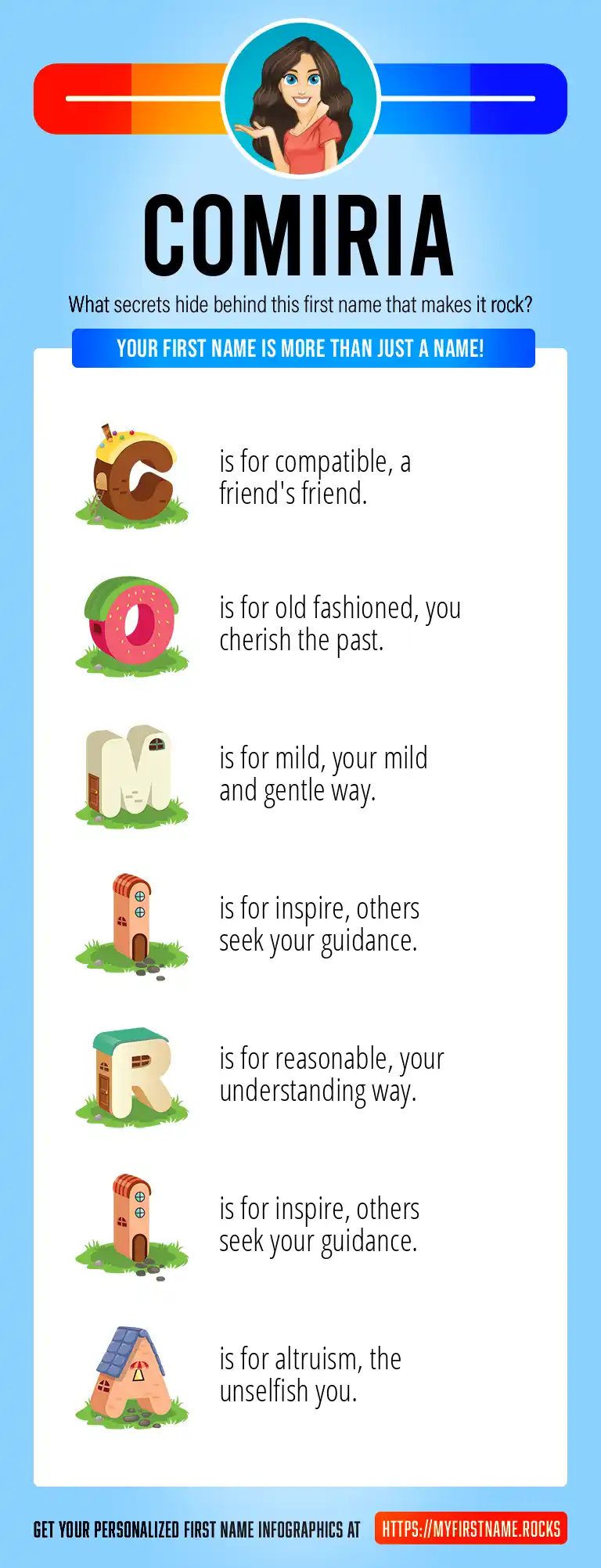 COMIRIA

What secrets hide behind this first name that makes it rock?

YOUR FIRST NAME IS MORE THAN JUST A NAME!

C is for compatible, a friend's friend.

O is for old fashioned, you cherish the past.

M is for mild, your mild and gentle way.

I is for inspire, others seek your guidance.

R is for reasonable, your understanding way.

I is for inspire, others seek your guidance.

A is for altruism, the unselfish you.

GET YOUR PERSONALIZED FIRST NAME INFOGRAPHICS AT HTTPS://MYFIRSTNAME.ROCKS