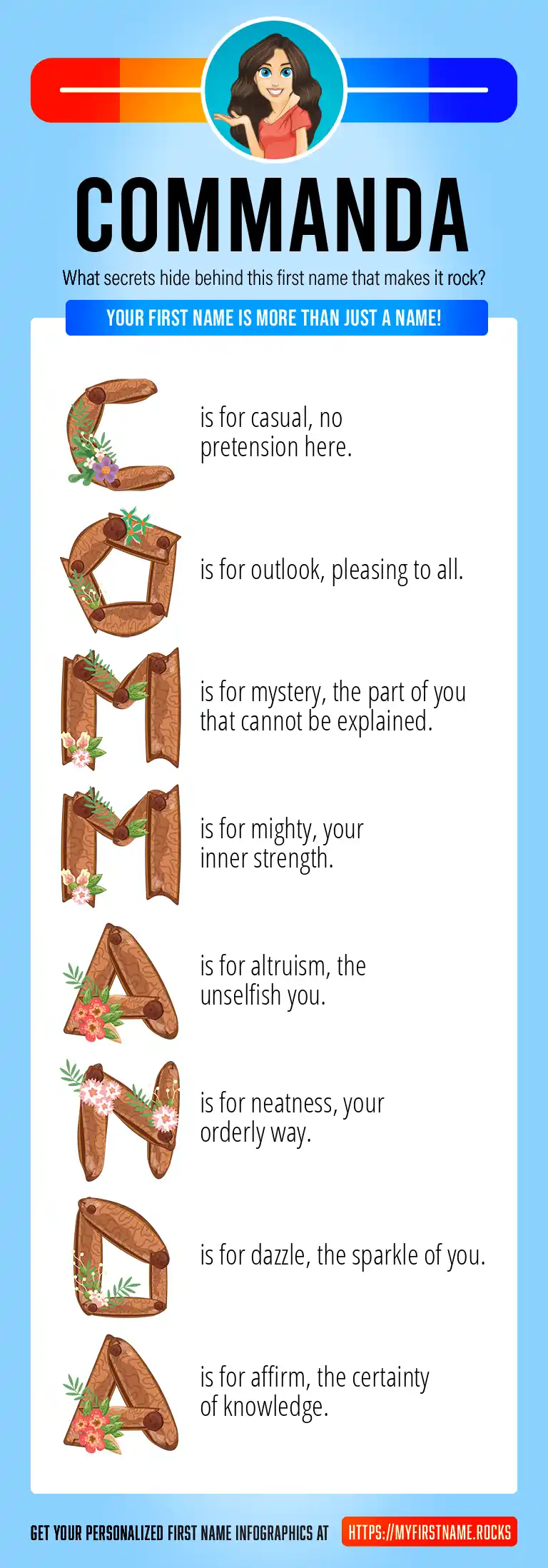 COMMANDA

What secrets hide behind this first name that makes it rock?

YOUR FIRST NAME IS MORE THAN JUST A NAME!

C is for casual, no pretension here.

O is for outlook, pleasing to all.

M is for mystery, the part of you that cannot be explained.

M is for mighty, your inner strength.

A is for altruism, the unselfish you.

N is for neatness, your orderly way.

D is for dazzle, the sparkle of you.

A is for affirm, the certainty of knowledge.

GET YOUR PERSONALIZED FIRST NAME INFOGRAPHICS AT HTTPS://MYFIRSTNAME.ROCKS