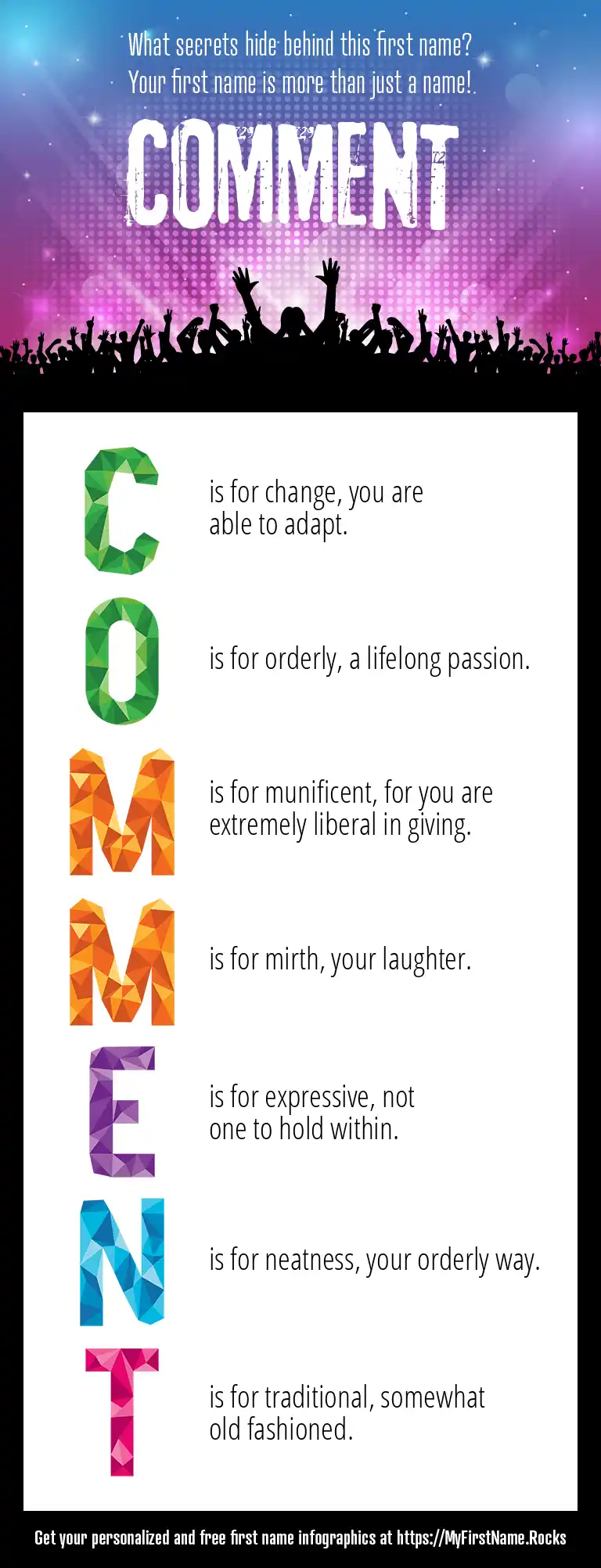 What secrets hide behind this first name?
Your first name is more than just a name!

COMMENT

C is for change, you are able to adapt.

O is for orderly, a lifelong passion.

M is for munificent, for you are extremely liberal in giving.

M is for mirth, your laughter.

E is for expressive, not one to hold within.

N is for neatness, your orderly way.

T is for traditional, somewhat old fashioned.

Get your personalized and free first name infographics at https://MyFirstName.Rocks