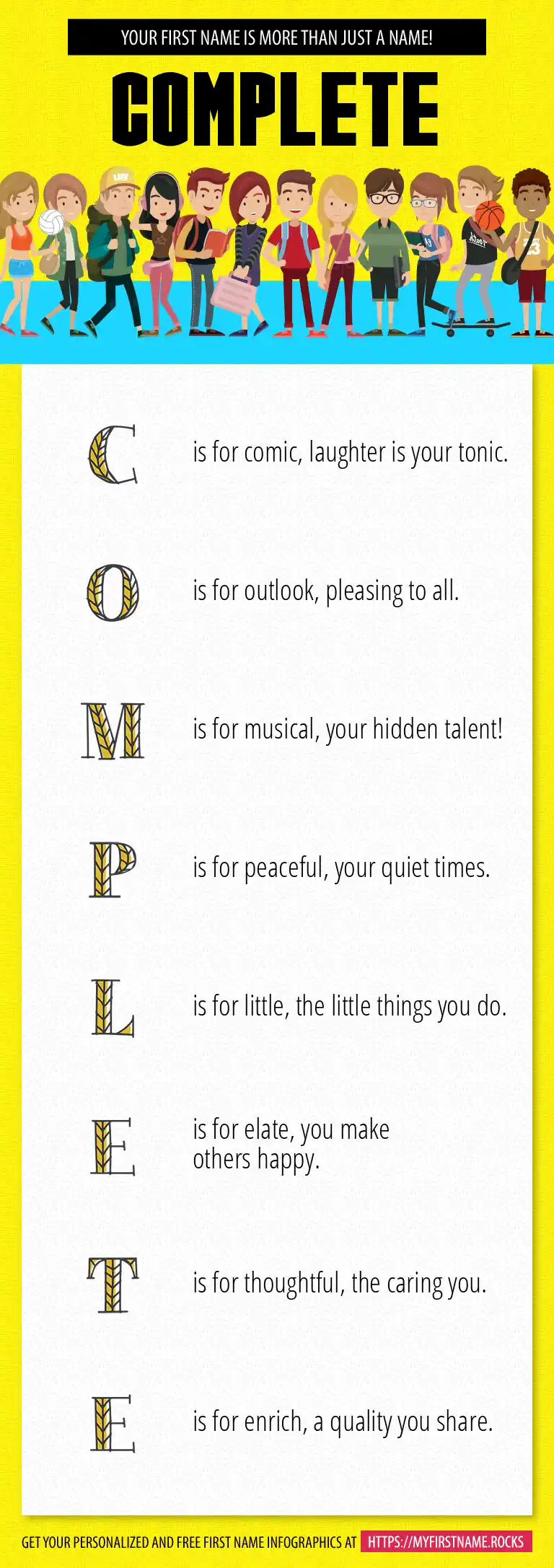 YOUR FIRST NAME IS MORE THAN JUST A NAME!

COMPLETE

C is for comic, laughter is your tonic.

O is for outlook, pleasing to all.

M is for musical, your hidden talent!

P is for peaceful, your quiet times.

L is for little, the little things you do.

E is for elate, you make others happy.

T is for thoughtful, the caring you.

E is for enrich, a quality you share.

GET YOUR PERSONALIZED AND FREE FIRST NAME INFOGRAPHICS AT HTTPS://MYFIRSTNAME.ROCKS