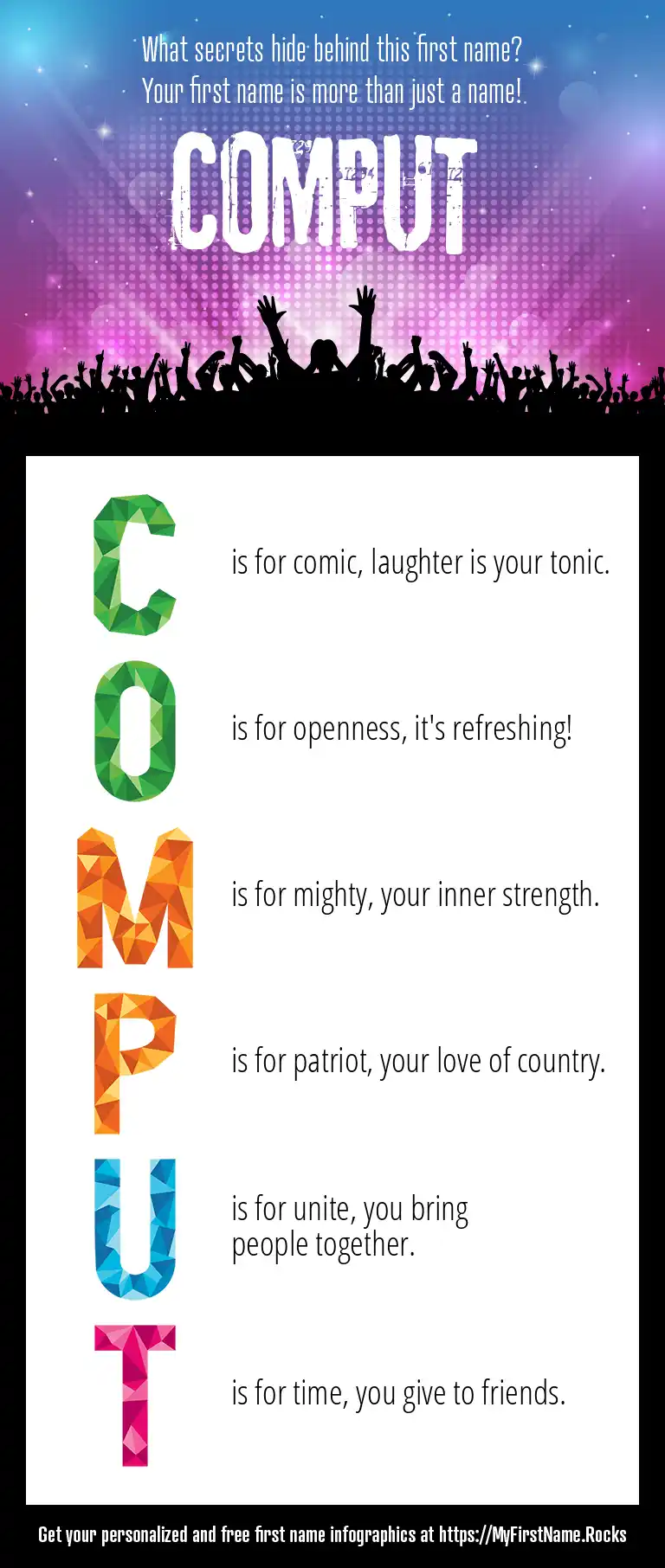 What secrets hide behind this first name?
Your first name is more than just a name!

COMPUT

C is for comic, laughter is your tonic.

O is for openness, it's refreshing!

M is for mighty, your inner strength.

P is for patriot, your love of country.

U is for unite, you bring people together.

T is for time, you give to friends.

Get your personalized and free first name infographics at https://MyFirstName.Rocks