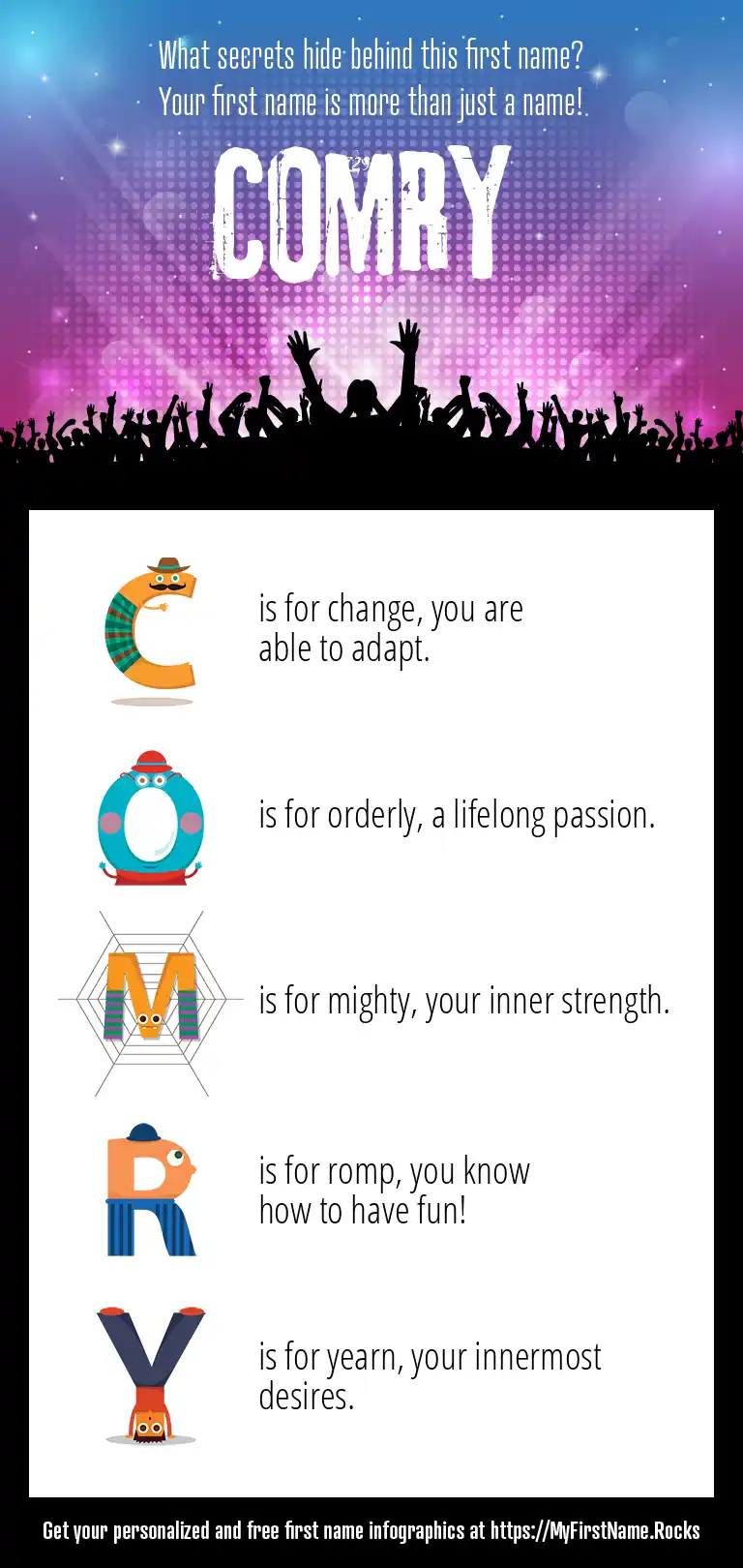 What secrets hide behind this first name?
Your first name is more than just a name!

COMRY

C is for change, you are able to adapt.

O is for orderly, a lifelong passion.

M is for mighty, your inner strength.

R is for romp, you know how to have fun!

Y is for yearn, your innermost desires.

Get your personalized and free first name infographics at https://MyFirstName.Rocks