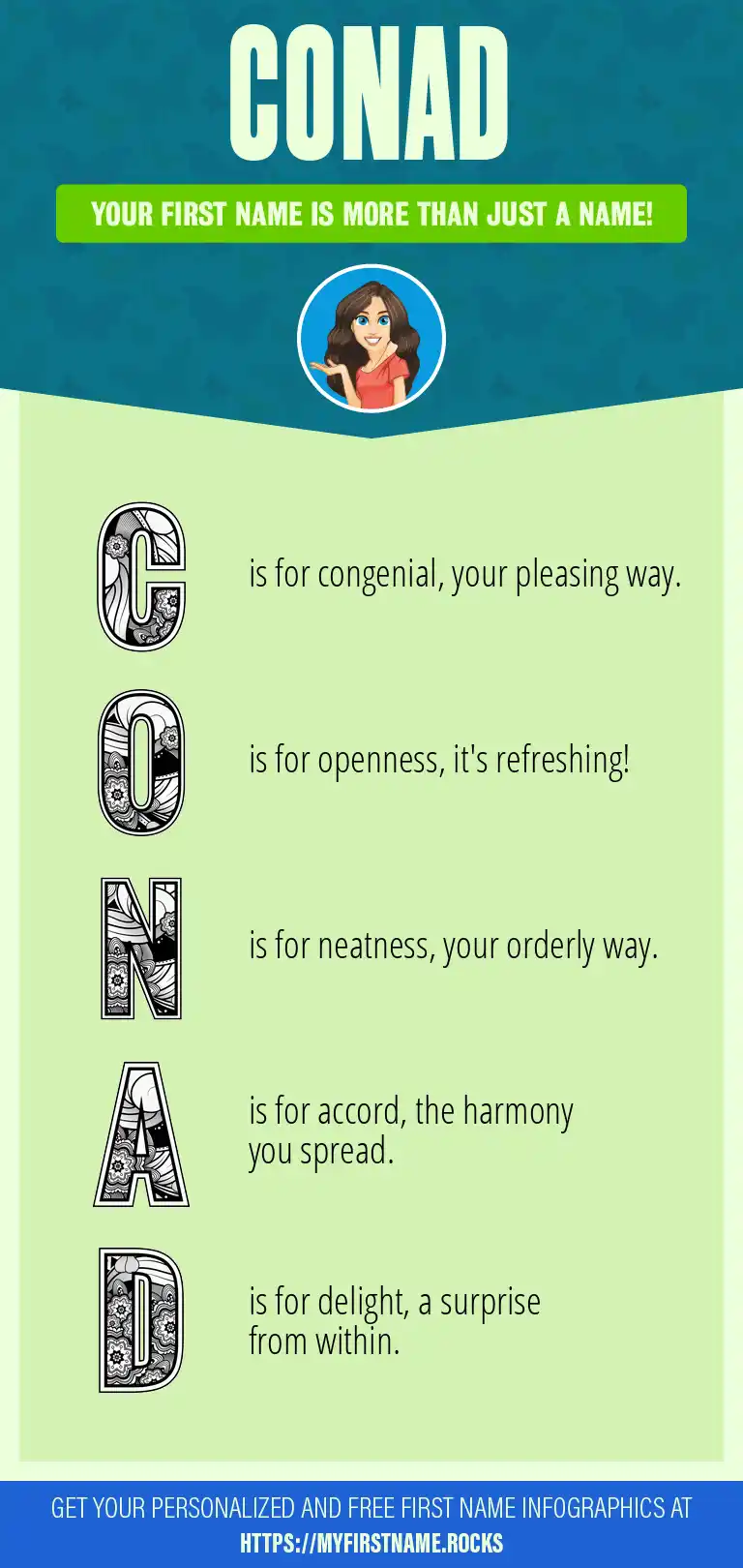 CONAD

YOUR FIRST NAME IS MORE THAN JUST A NAME!

C is for congenial, your pleasing way.

O is for openness, it's refreshing!

N is for neatness, your orderly way.

A is for accord, the harmony you spread.

D is for delight, a surprise from within.

GET YOUR PERSONALIZED AND FREE FIRST NAME INFOGRAPHICS AT HTTPS://MYFIRSTNAME.ROCKS