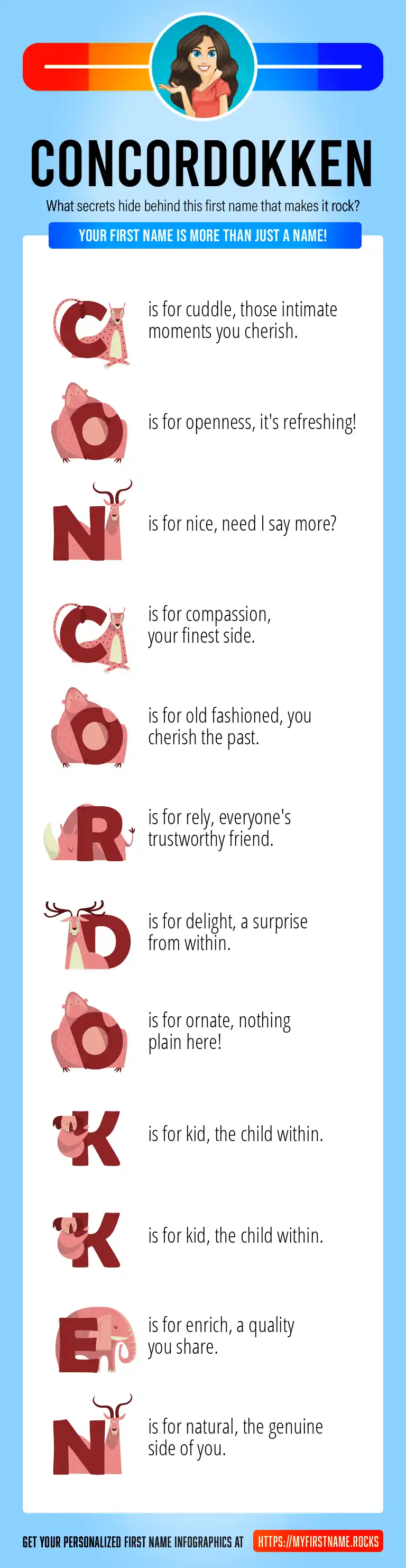 CONCORDOKKEN

What secrets hide behind this first name that makes it rock?

YOUR FIRST NAME IS MORE THAN JUST A NAME!

C is for cuddle, those intimate moments you cherish.

O is for openness, it's refreshing!

N is for nice, need I say more?

C is for compassion, your finest side.

O is for old fashioned, you cherish the past.

R is for rely, everyone's trustworthy friend.

D is for delight, a surprise from within.

O is for ornate, nothing plain here!

K is for kid, the child within.

K is for kid, the child within.

E is for enrich, a quality you share.

N is for natural, the genuine side of you.

GET YOUR PERSONALIZED FIRST NAME INFOGRAPHICS AT HTTPS://MYFIRSTNAME.ROCKS