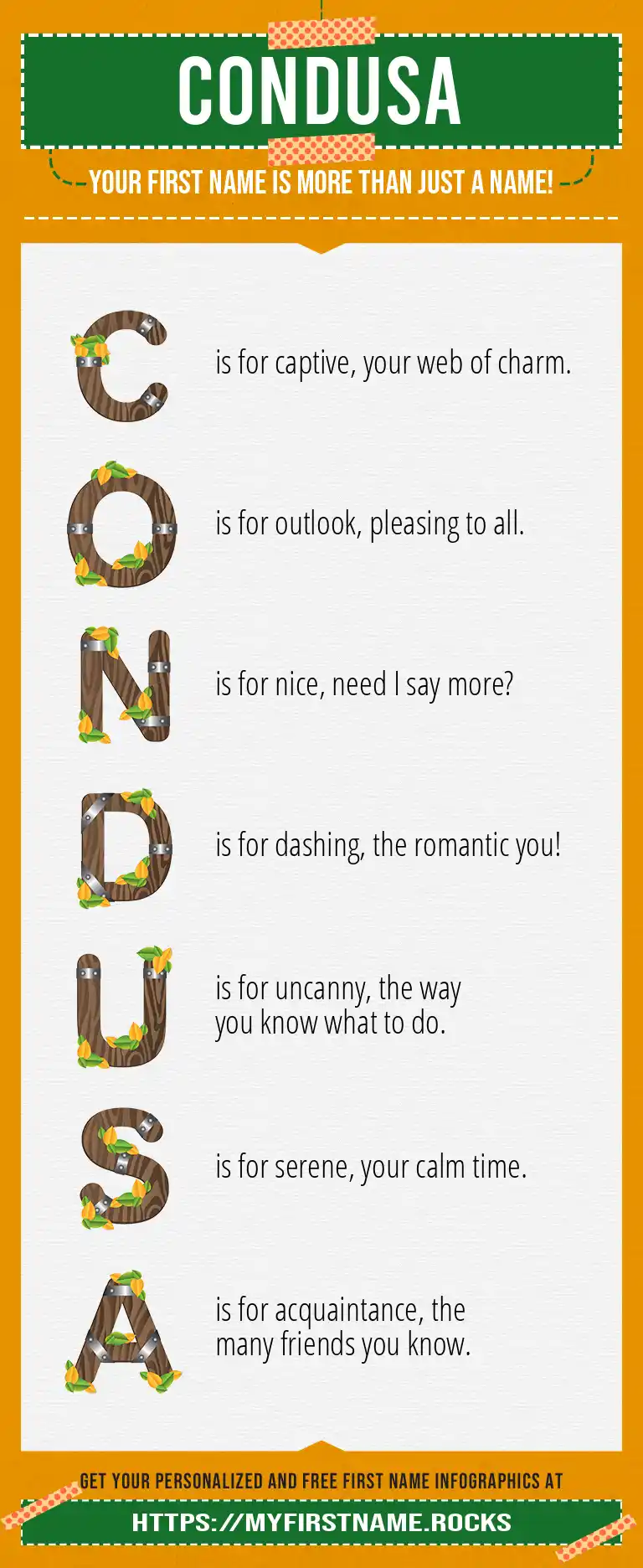 CONDUSA

YOUR FIRST NAME IS MORE THAN JUST A NAME!

C is for captive, your web of charm.

O is for outlook, pleasing to all.

N is for nice, need I say more?

D is for dashing, the romantic you!

U is for uncanny, the way you know what to do.

S is for serene, your calm time.

A is for acquaintance, the many friends you know.

GET YOUR PERSONALIZED AND FREE FIRST NAME INFOGRAPHICS AT

HTTPS://MYFIRSTNAME.ROCKS