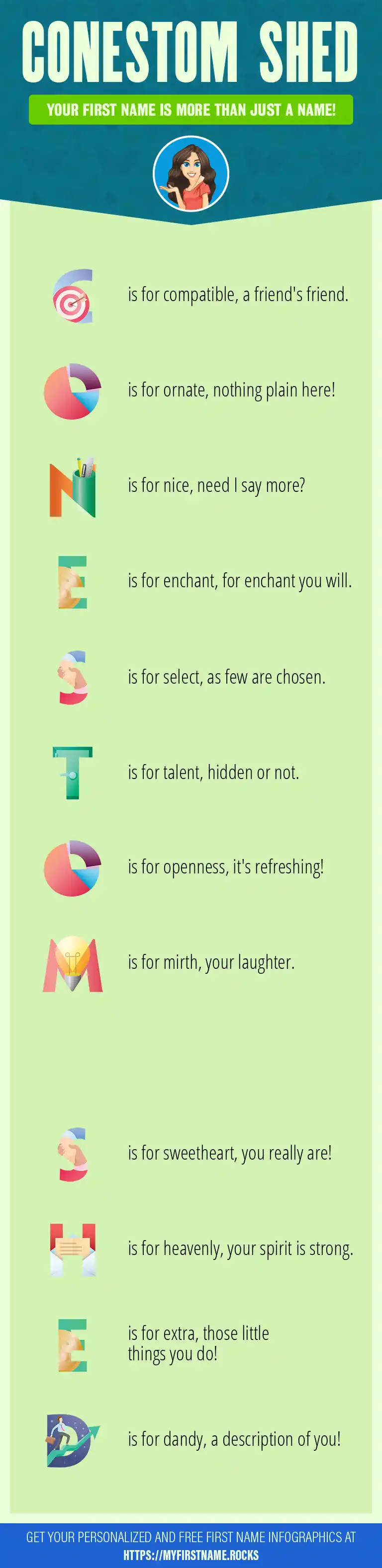 CONESTOM SHED

YOUR FIRST NAME IS MORE THAN JUST A NAME!

C is for compatible, a friend's friend.

O is for ornate, nothing plain here!

N is for nice, need I say more?

E is for enchant, for enchant you will.

S is for select, as few are chosen.

T is for talent, hidden or not.

O is for openness, it's refreshing!

M is for mirth, your laughter.

S is for sweetheart, you really are!

H is for heavenly, your spirit is strong.

E is for extra, those little things you do!

D is for dandy, a description of you!

GET YOUR PERSONALIZED AND FREE FIRST NAME INFOGRAPHICS AT HTTPS://MYFIRSTNAME.ROCKS