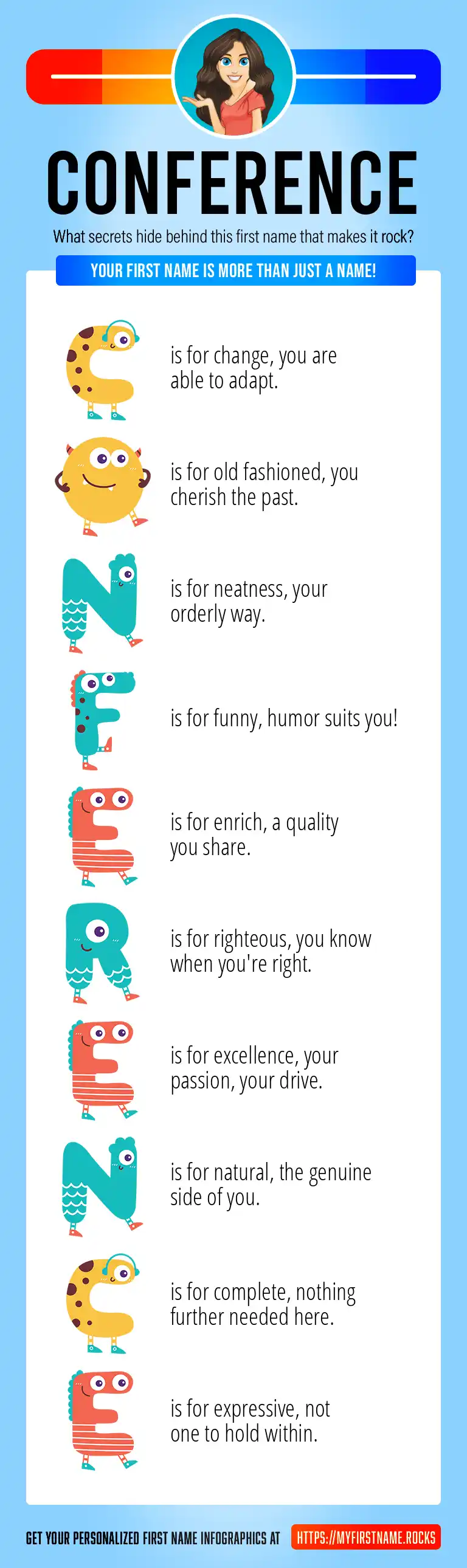 CONFERENCE

What secrets hide behind this first name that makes it rock?

YOUR FIRST NAME IS MORE THAN JUST A NAME!

C is for change, you are able to adapt.

O is for old fashioned, you cherish the past.

N is for neatness, your orderly way.

F is for funny, humor suits you!

E is for enrich, a quality you share.

R is for righteous, you know when you're right.

E is for excellence, your passion, your drive.

N is for natural, the genuine side of you.

C is for complete, nothing further needed here.

E is for expressive, not one to hold within.

GET YOUR PERSONALIZED FIRST NAME INFOGRAPHICS AT HTTPS://MYFIRSTNAME.ROCKS